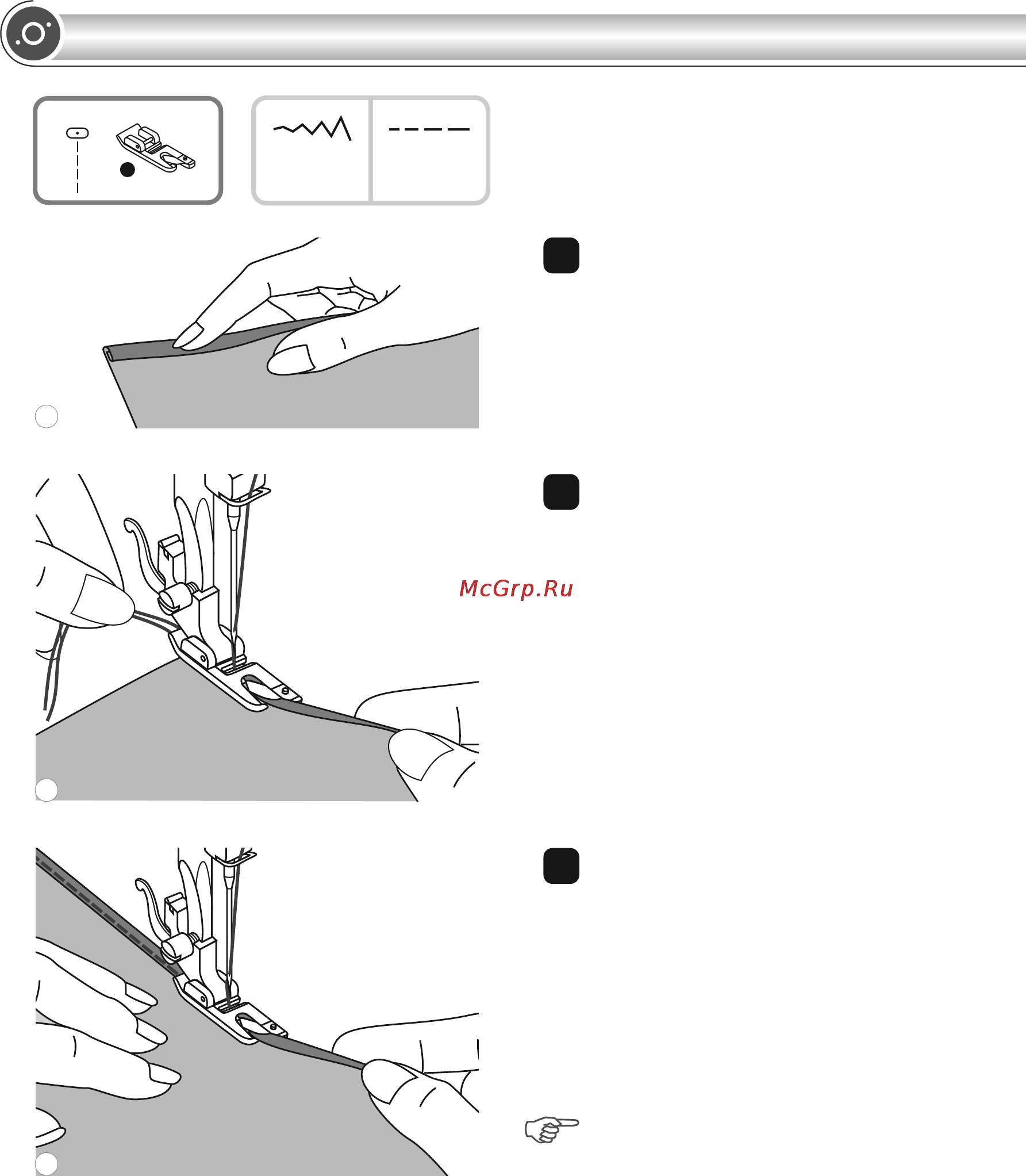 McGrp.Ru