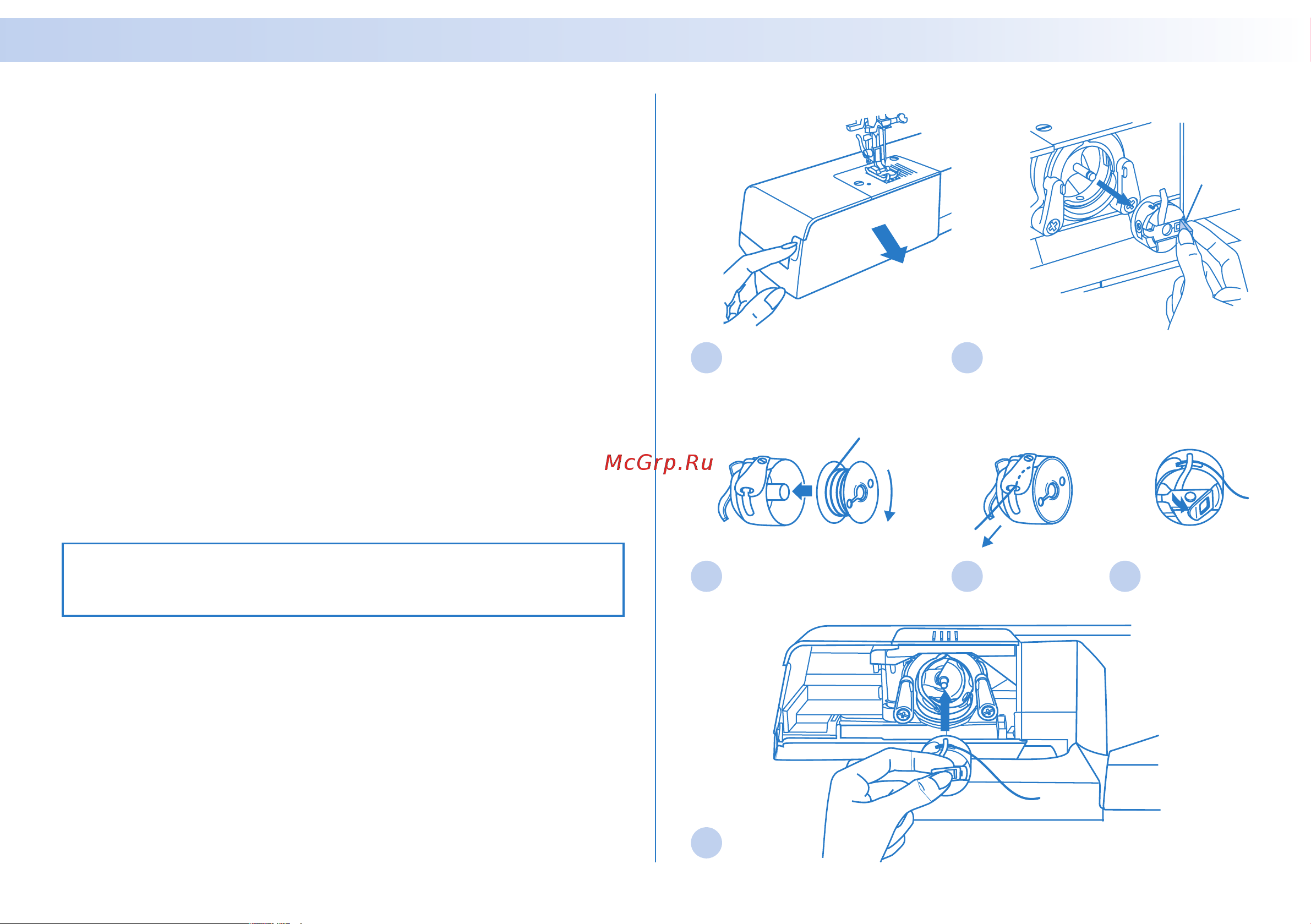 McGrp.Ru