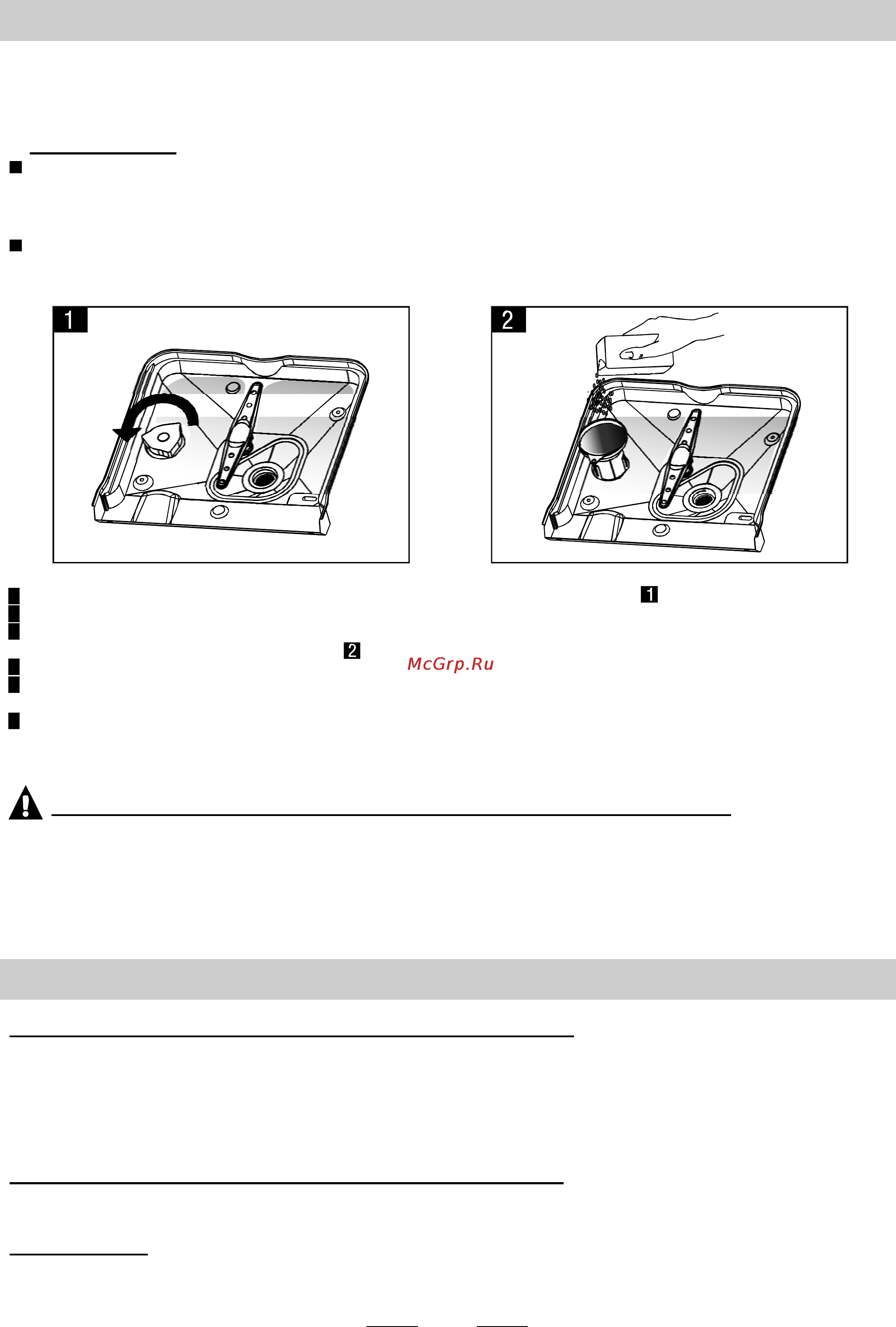 1

2

1

2

McGrp.Ru