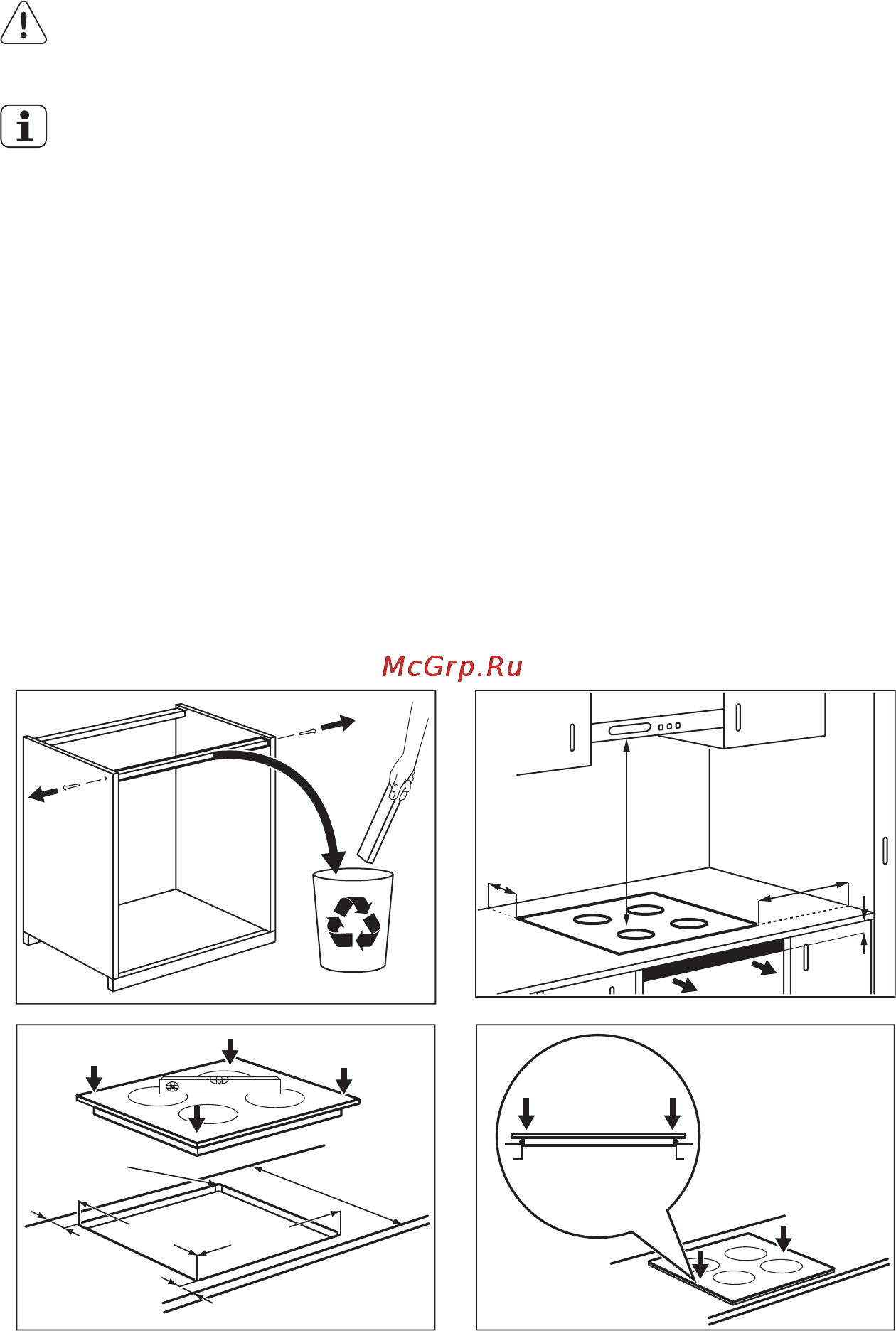 McGrp.Ru