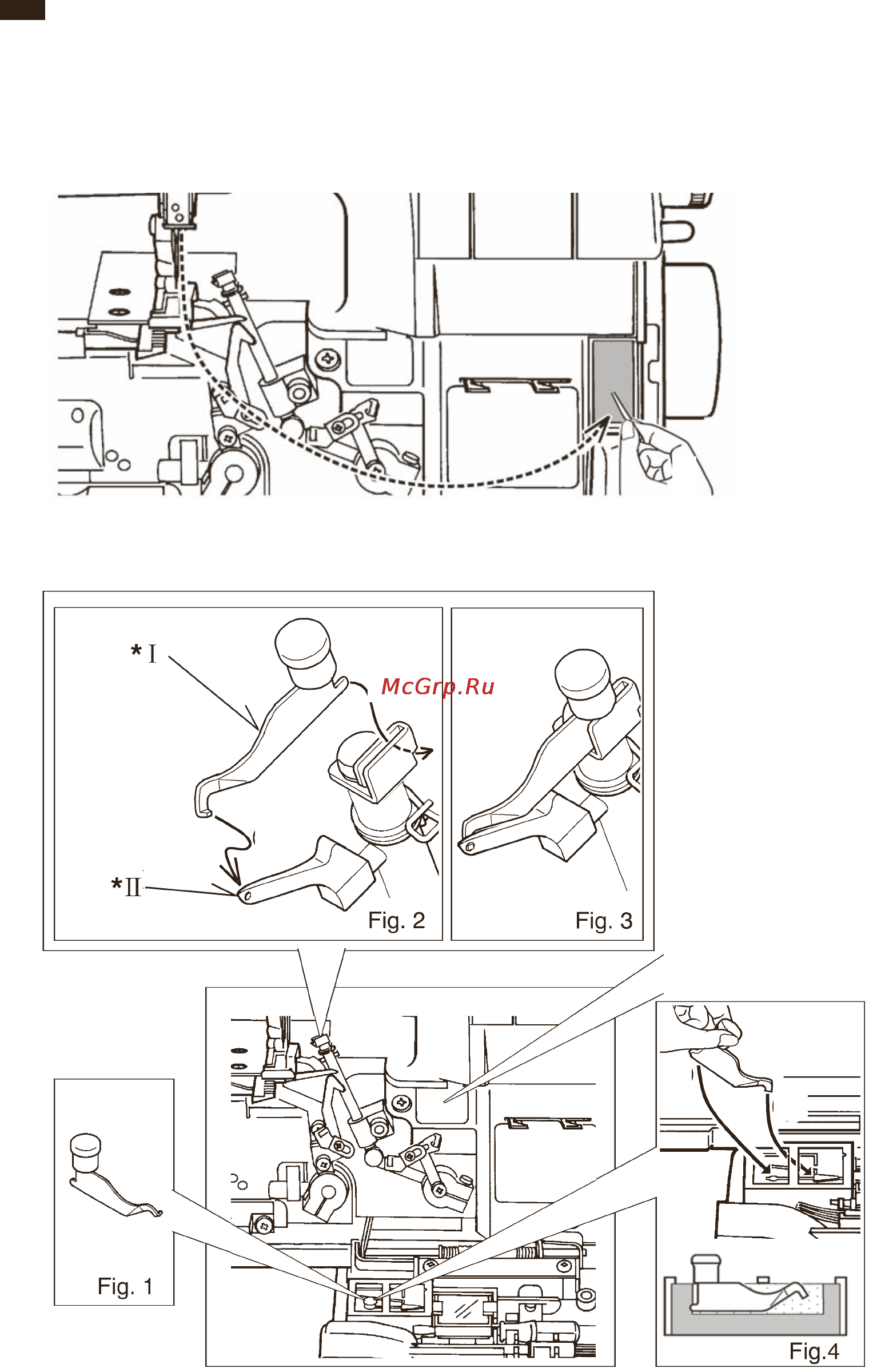 *I
McGrp.Ru
*II
Fig. 2
Fig. 3
Fig. 1
Fig.4