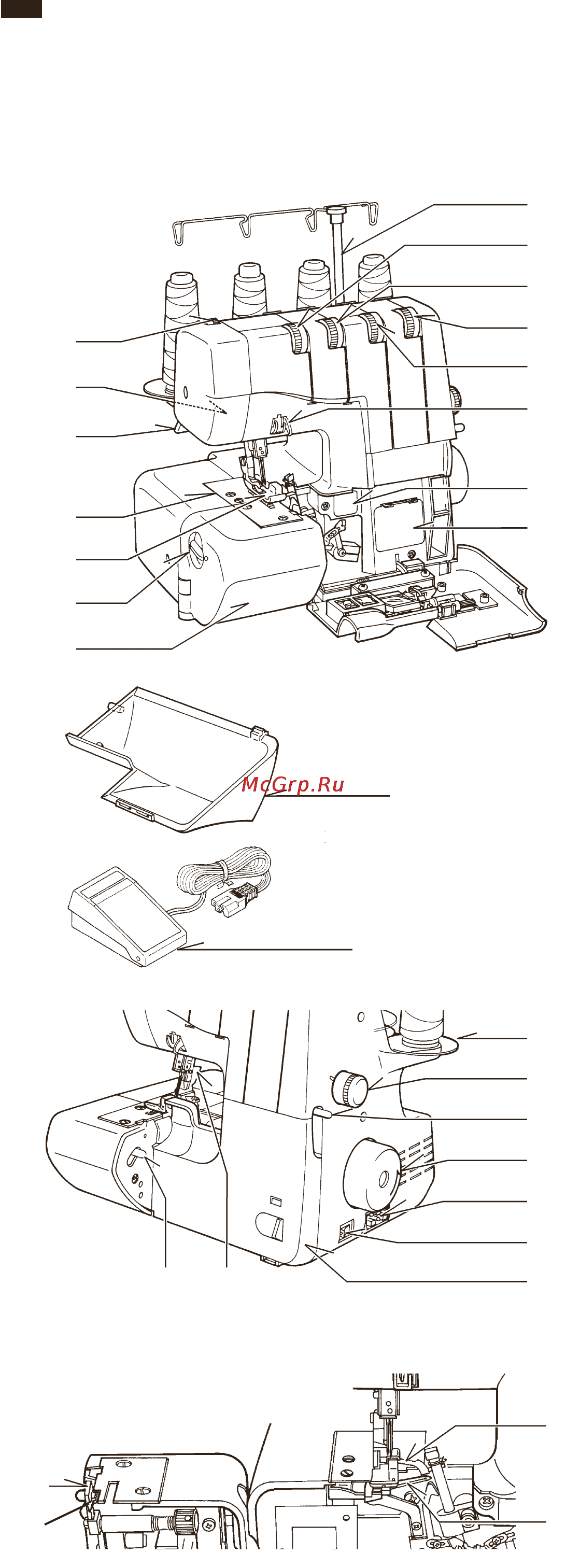 McGrp.Ru