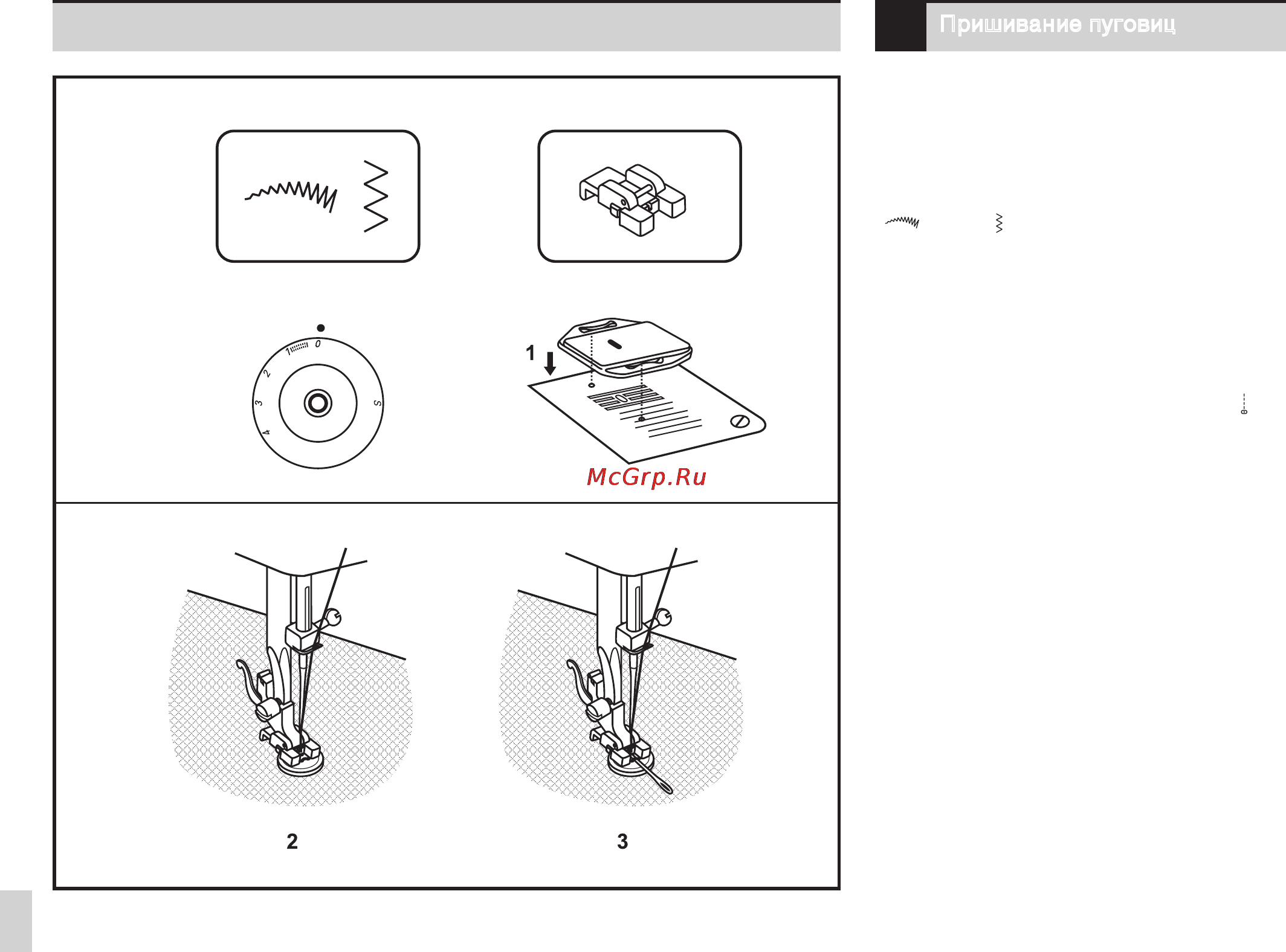 Пришивание пуговиц

1 0 2 3 4 S

1

McGrp.Ru

2

3