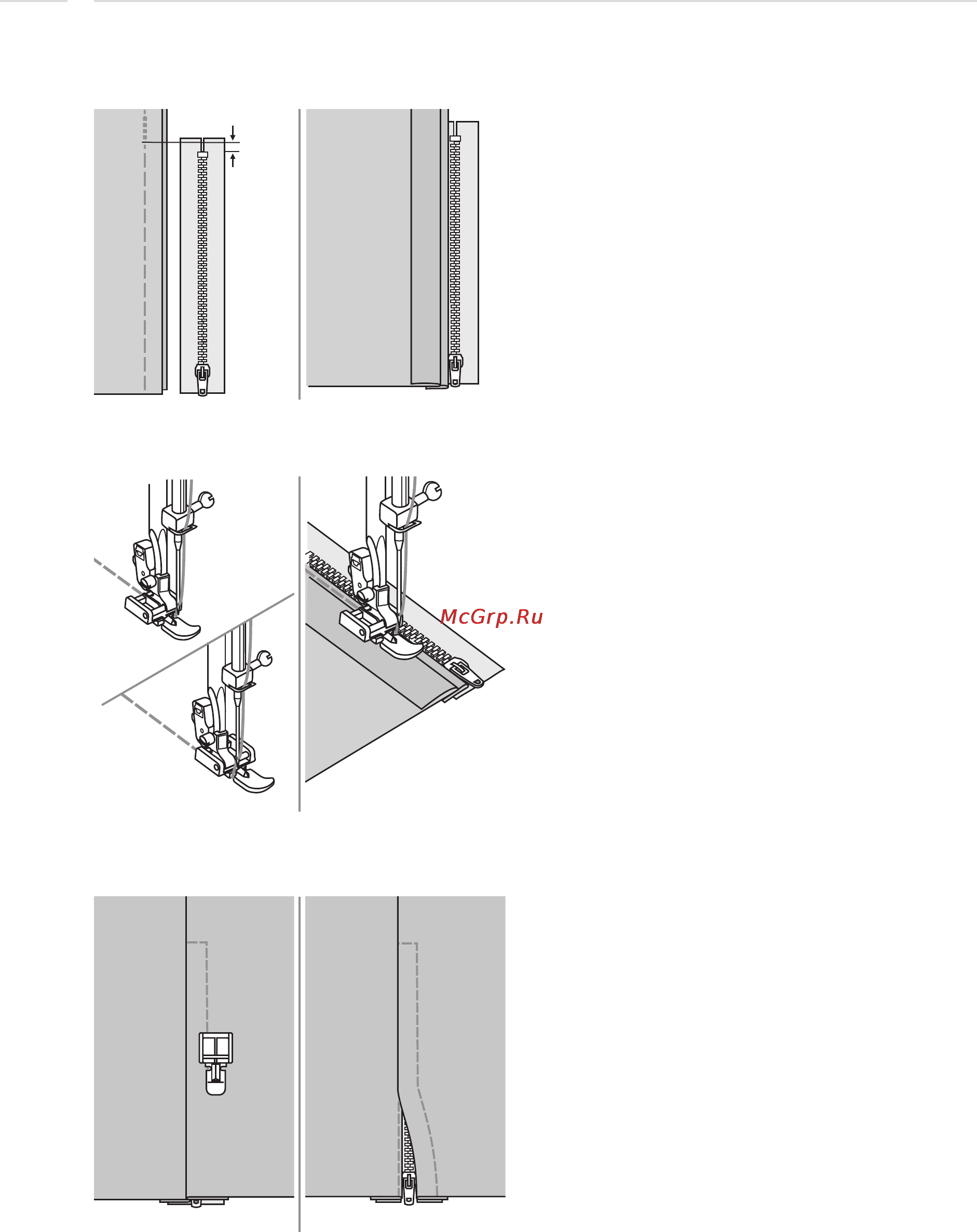 McGrp.Ru