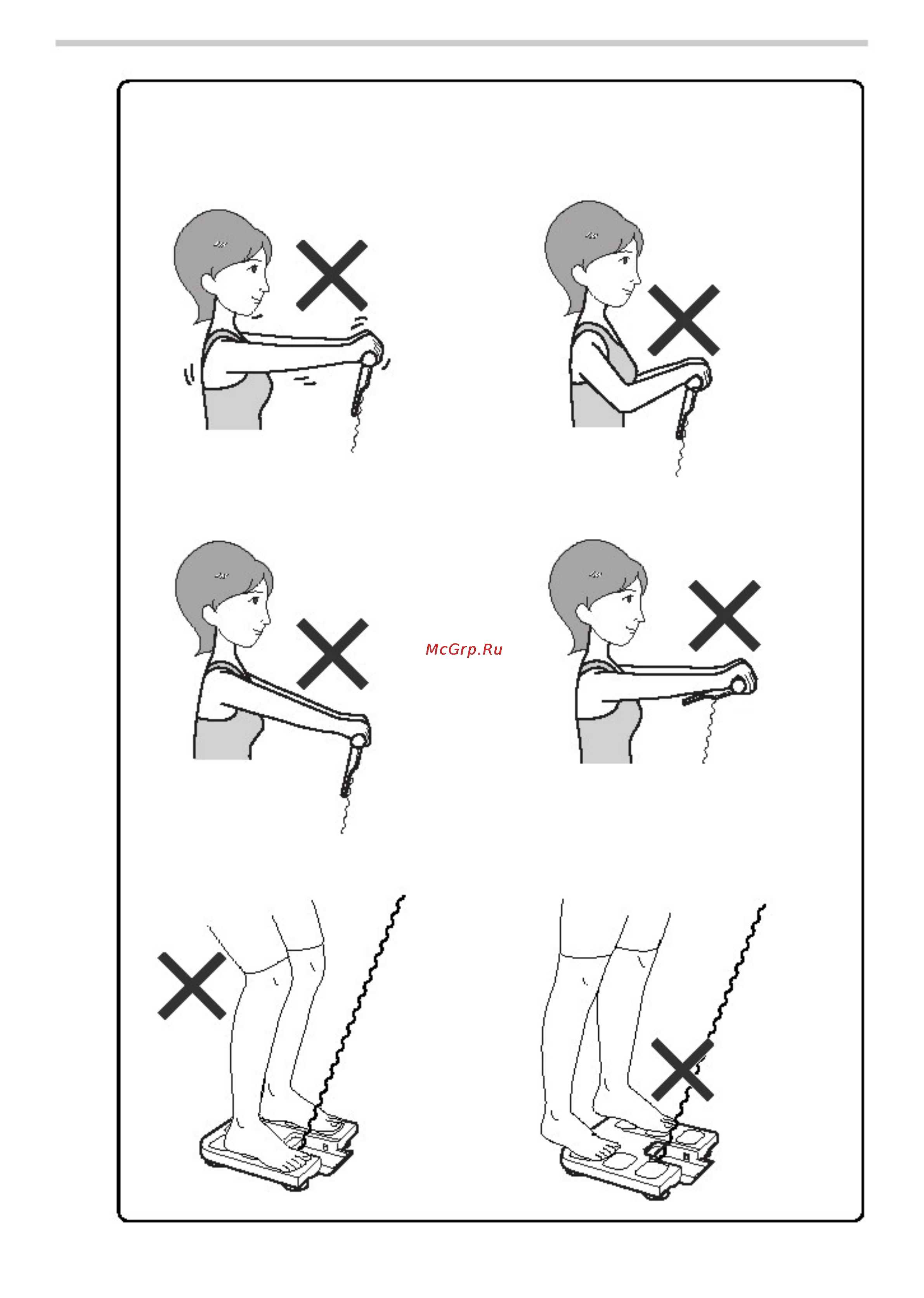 McGrp.Ru