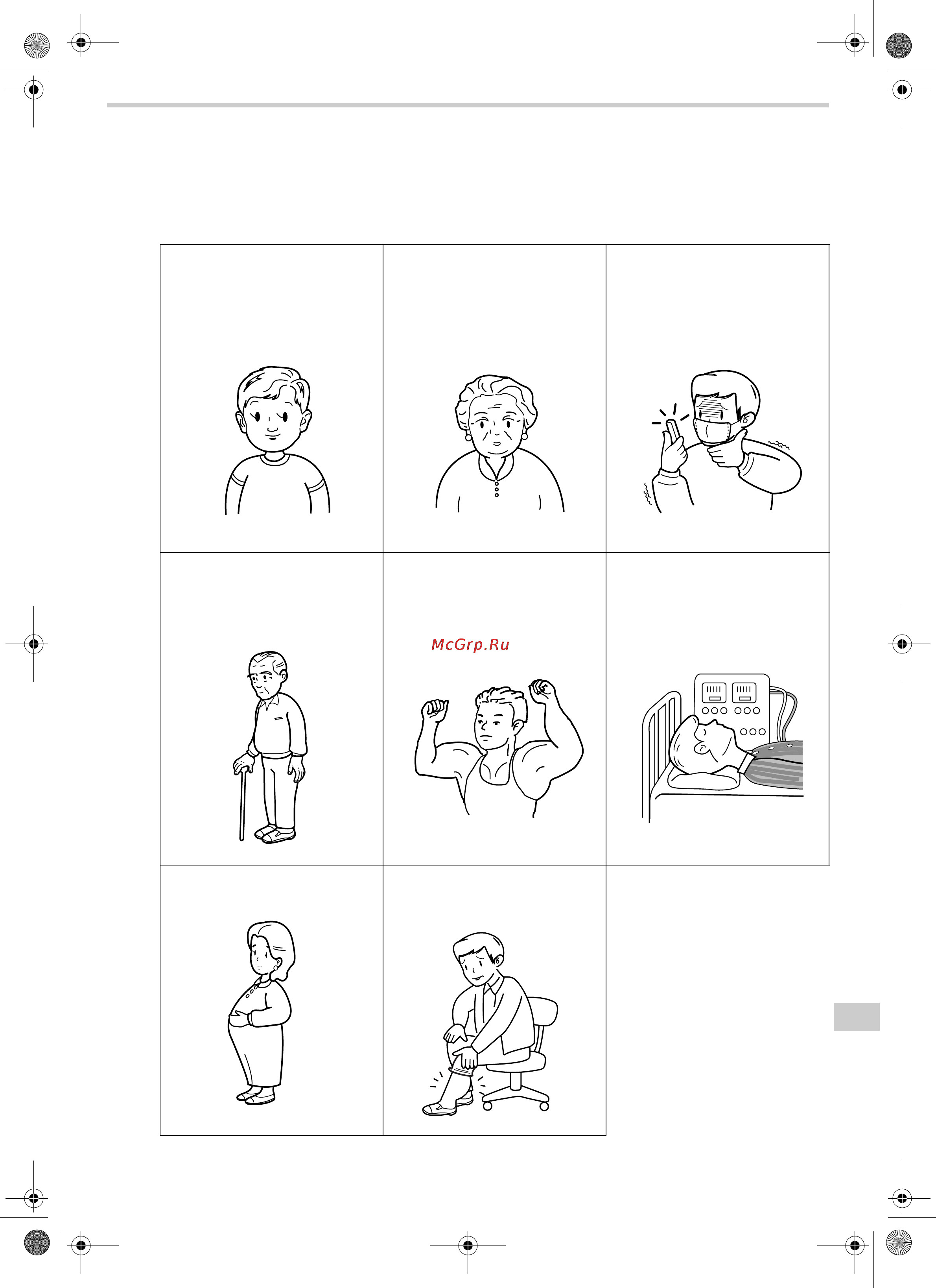 McGrp.Ru