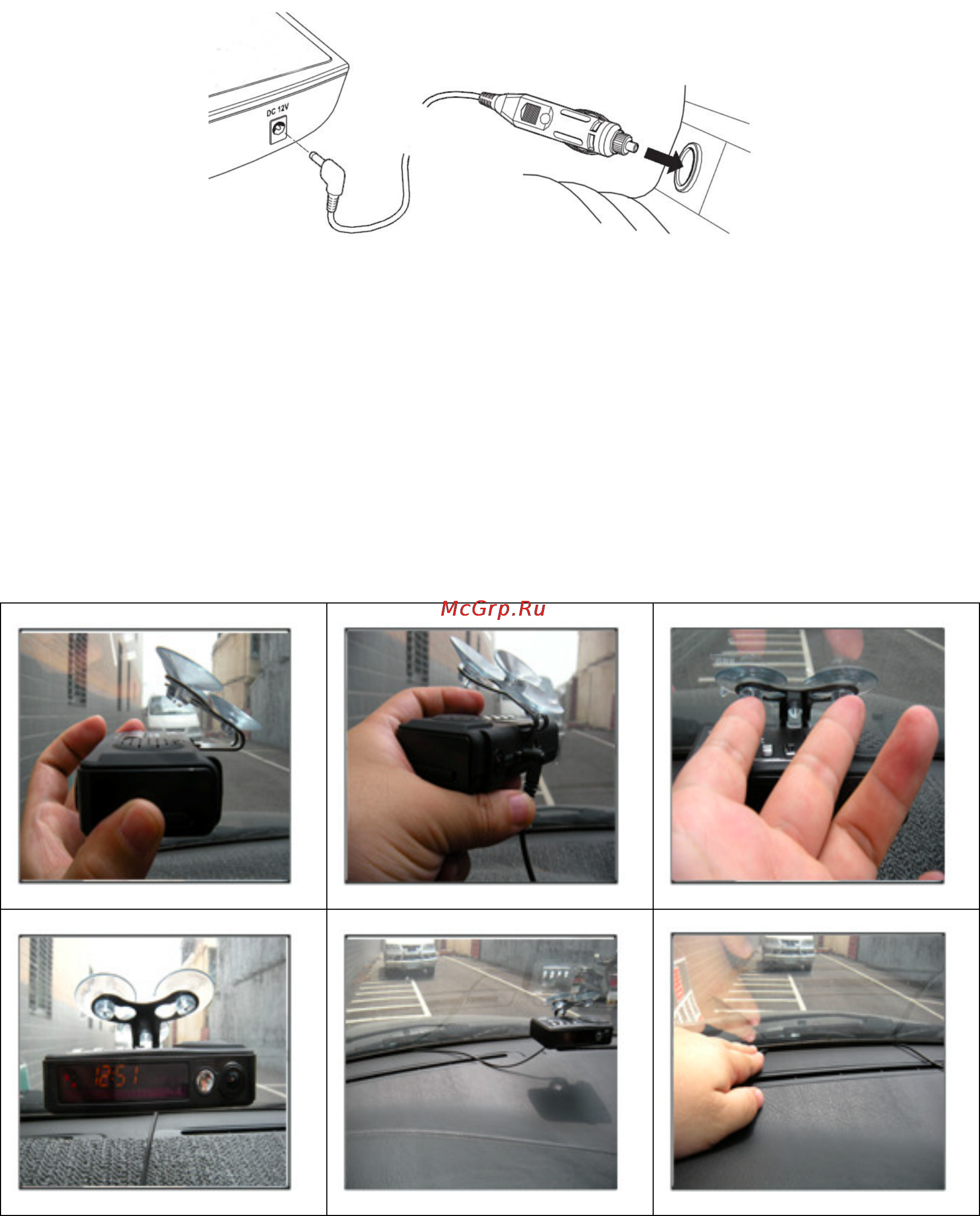 DC 12V

McGrp.Ru

12:51