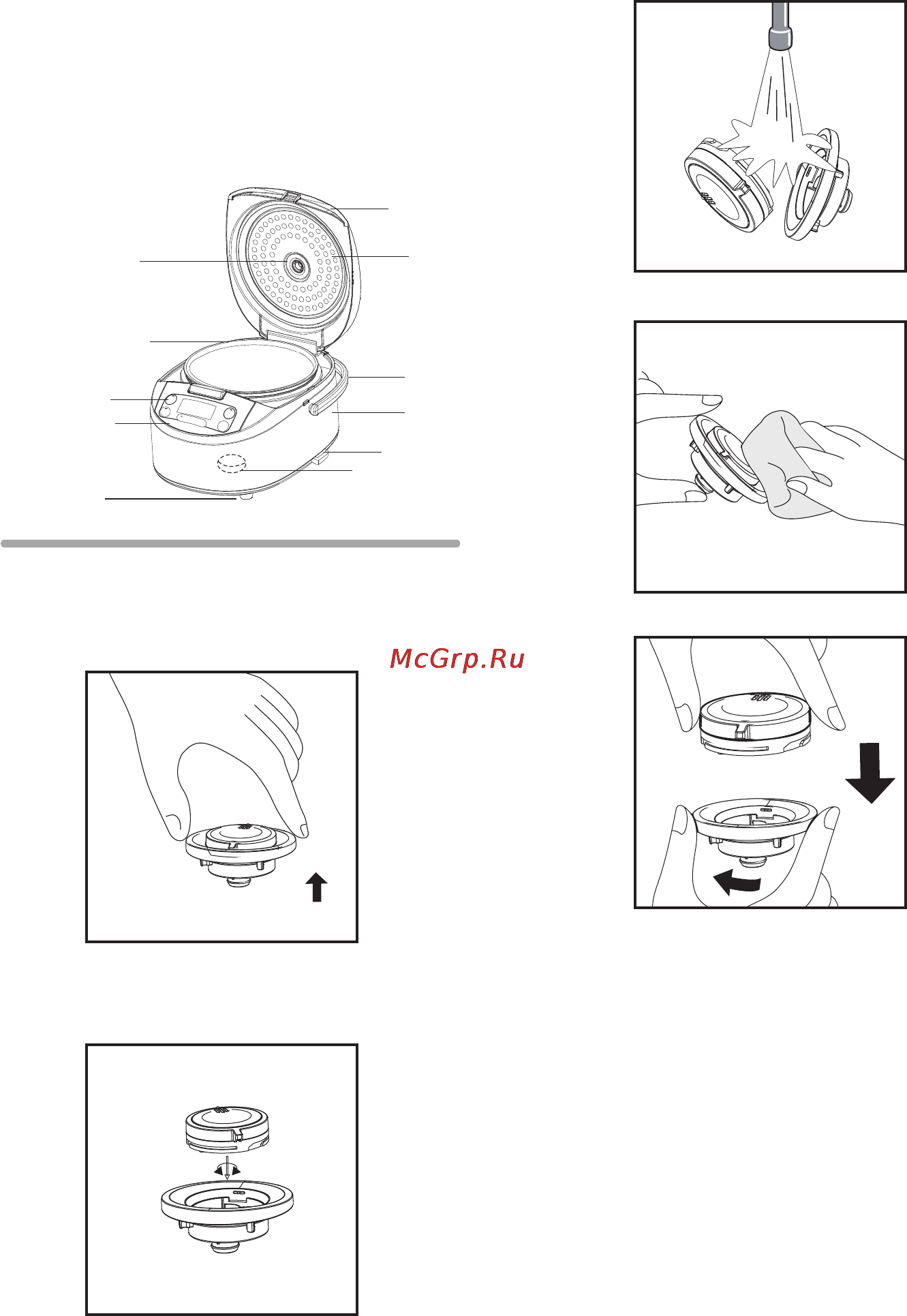 McGrp.Ru