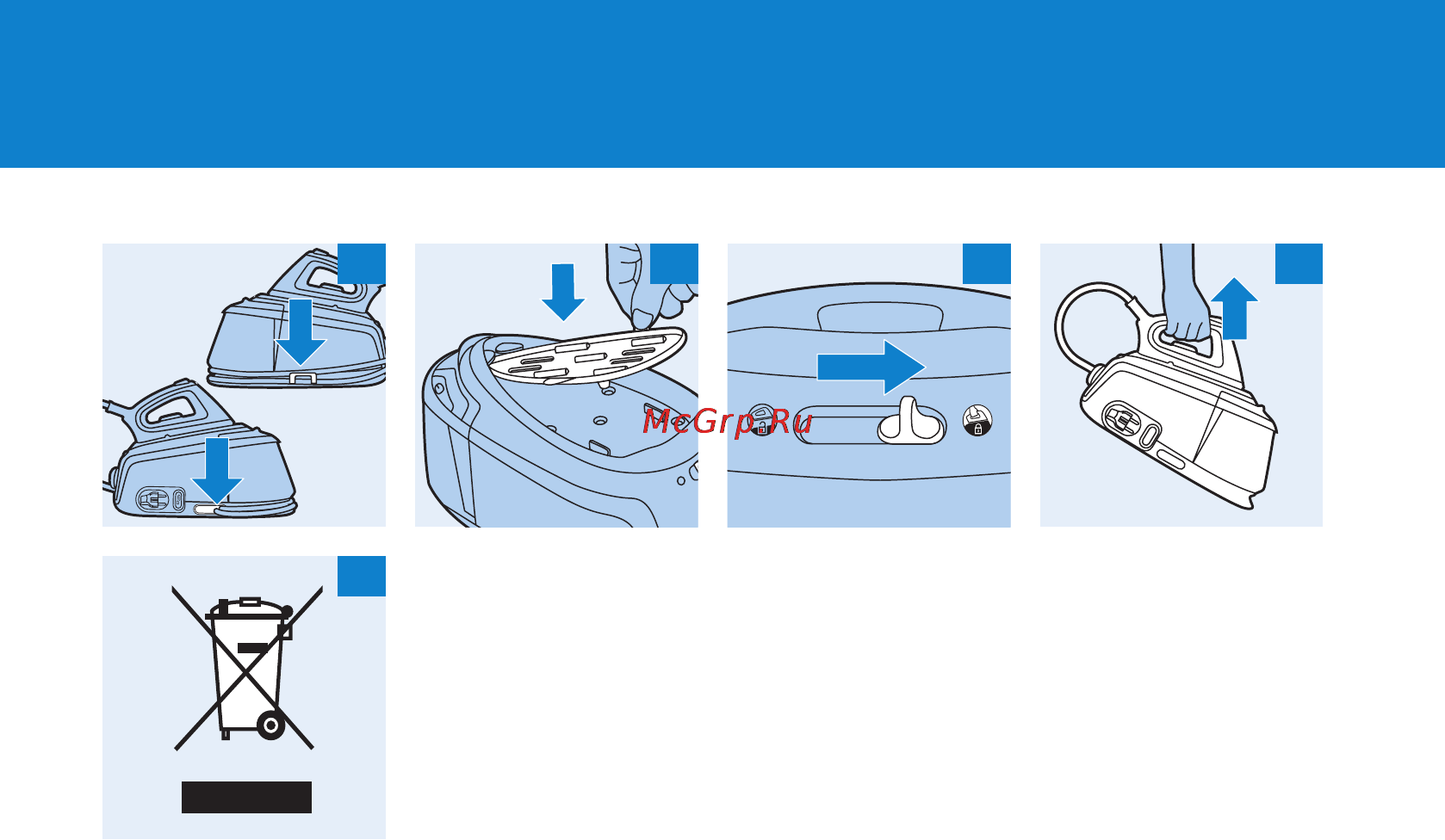 McGrp.Ru