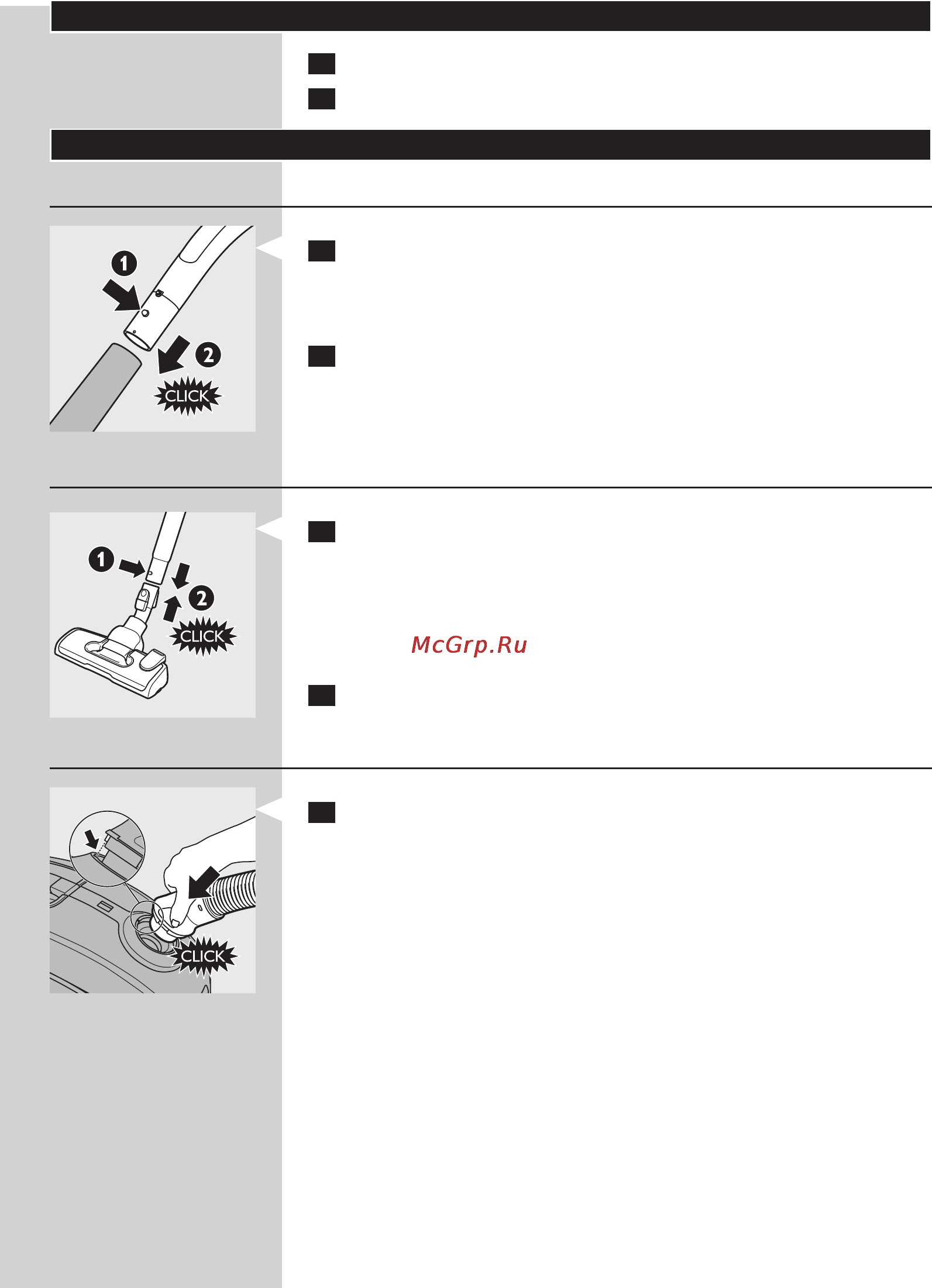 1

2

CLICK

1

2

CLICK

McGrp.Ru

CLICK