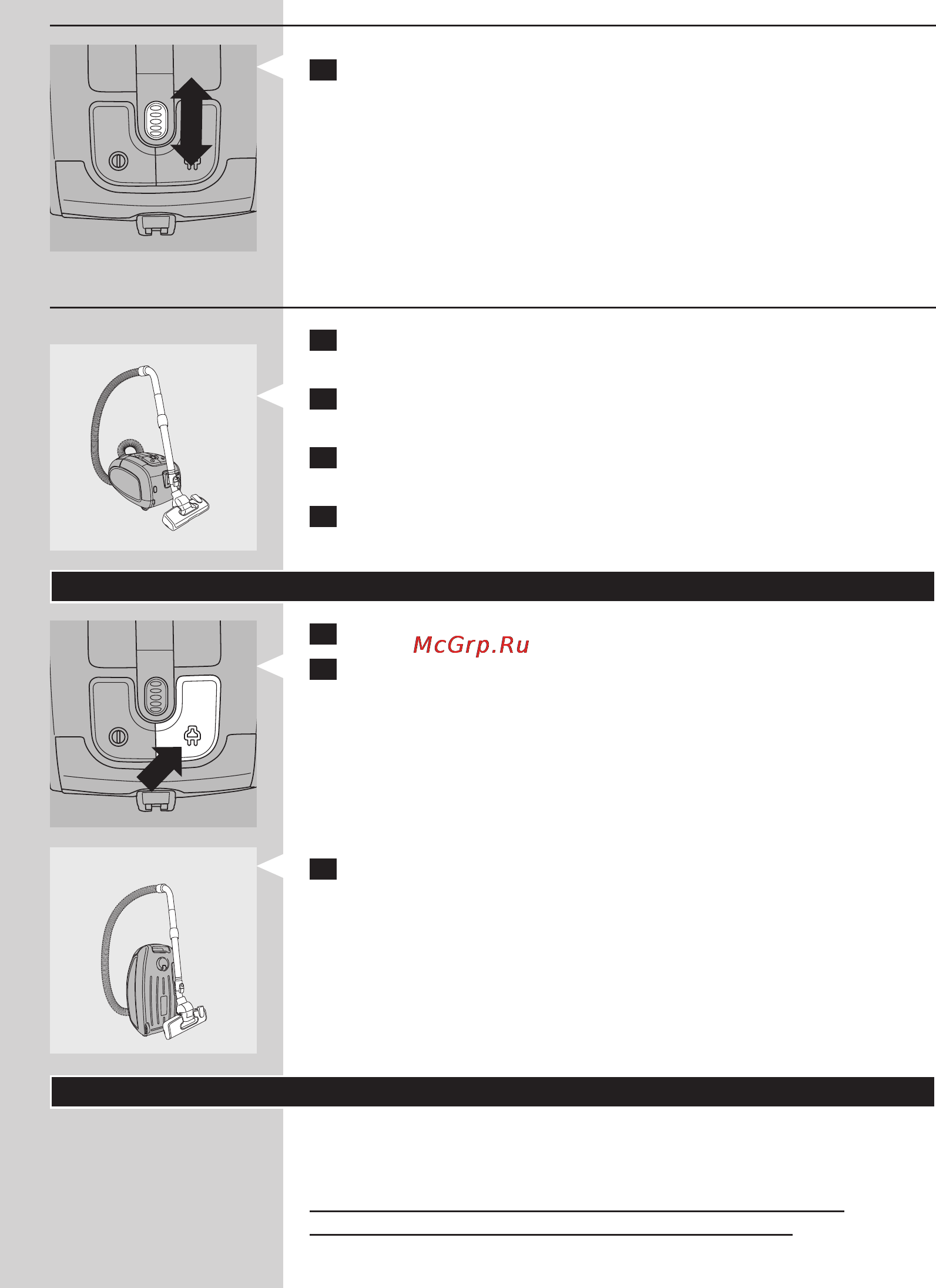 McGrp.Ru