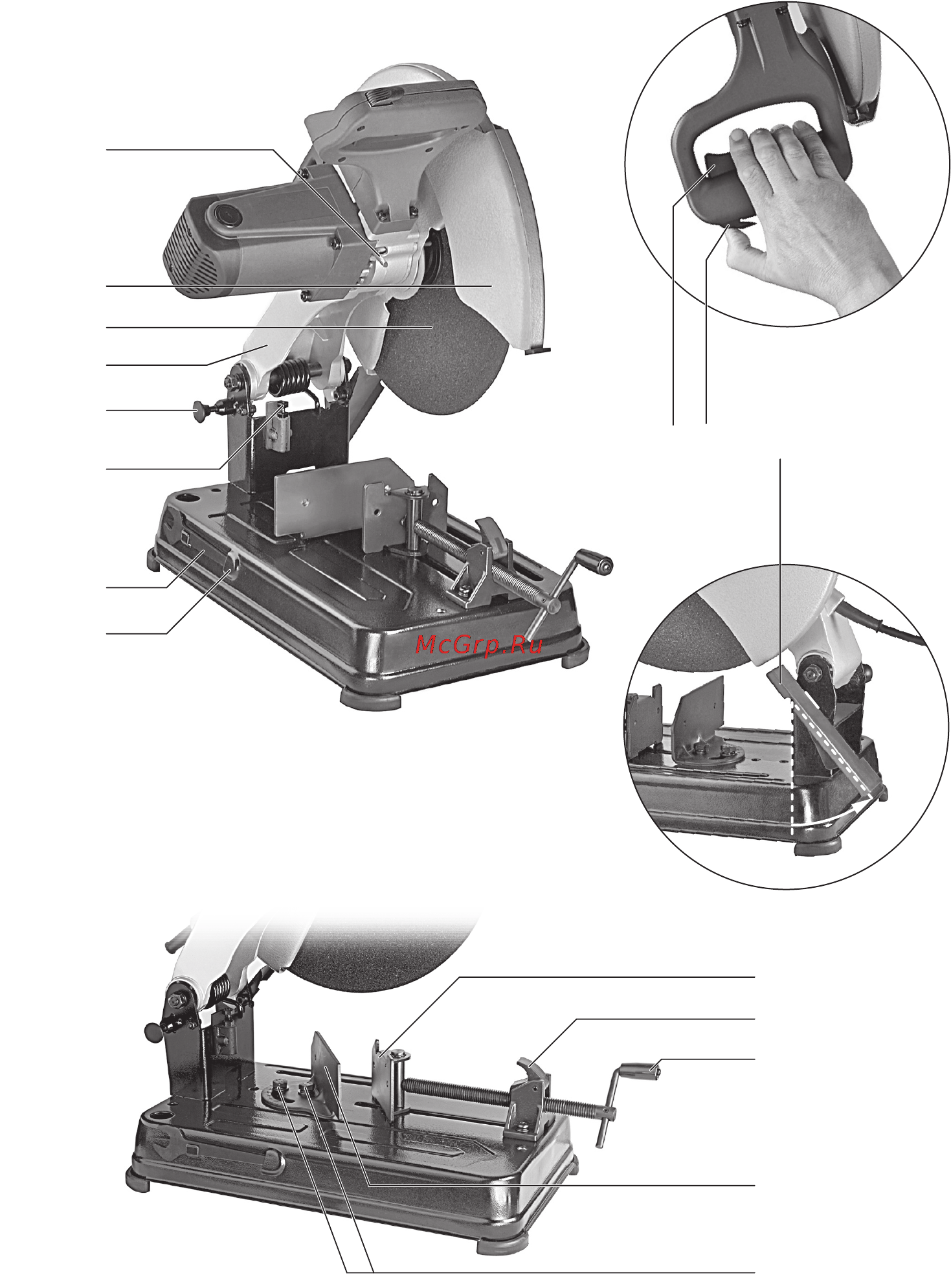 McGrp.Ru