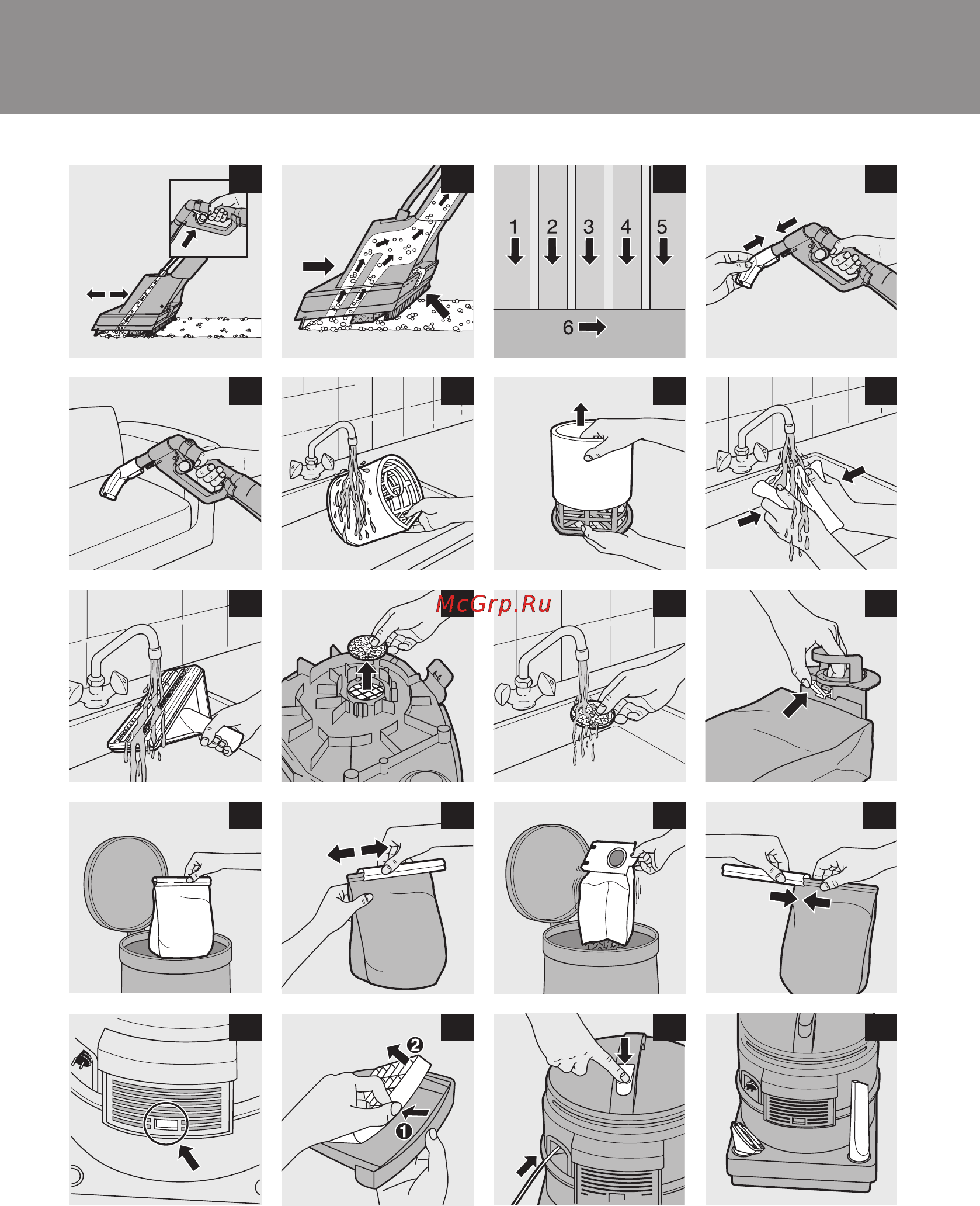 1 2 3 4 5

6

McGrp.Ru

2

1