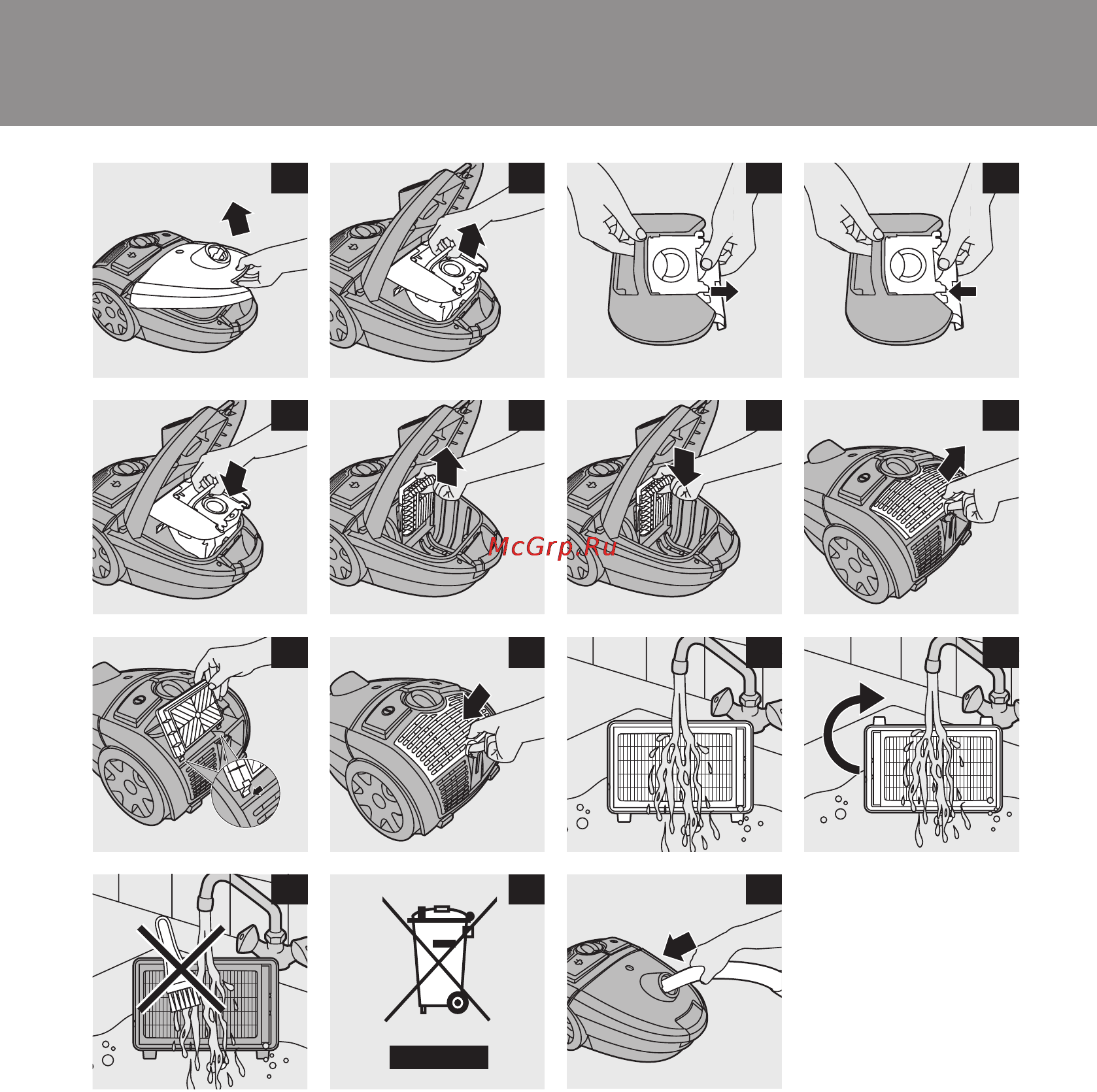 McGrp.Ru