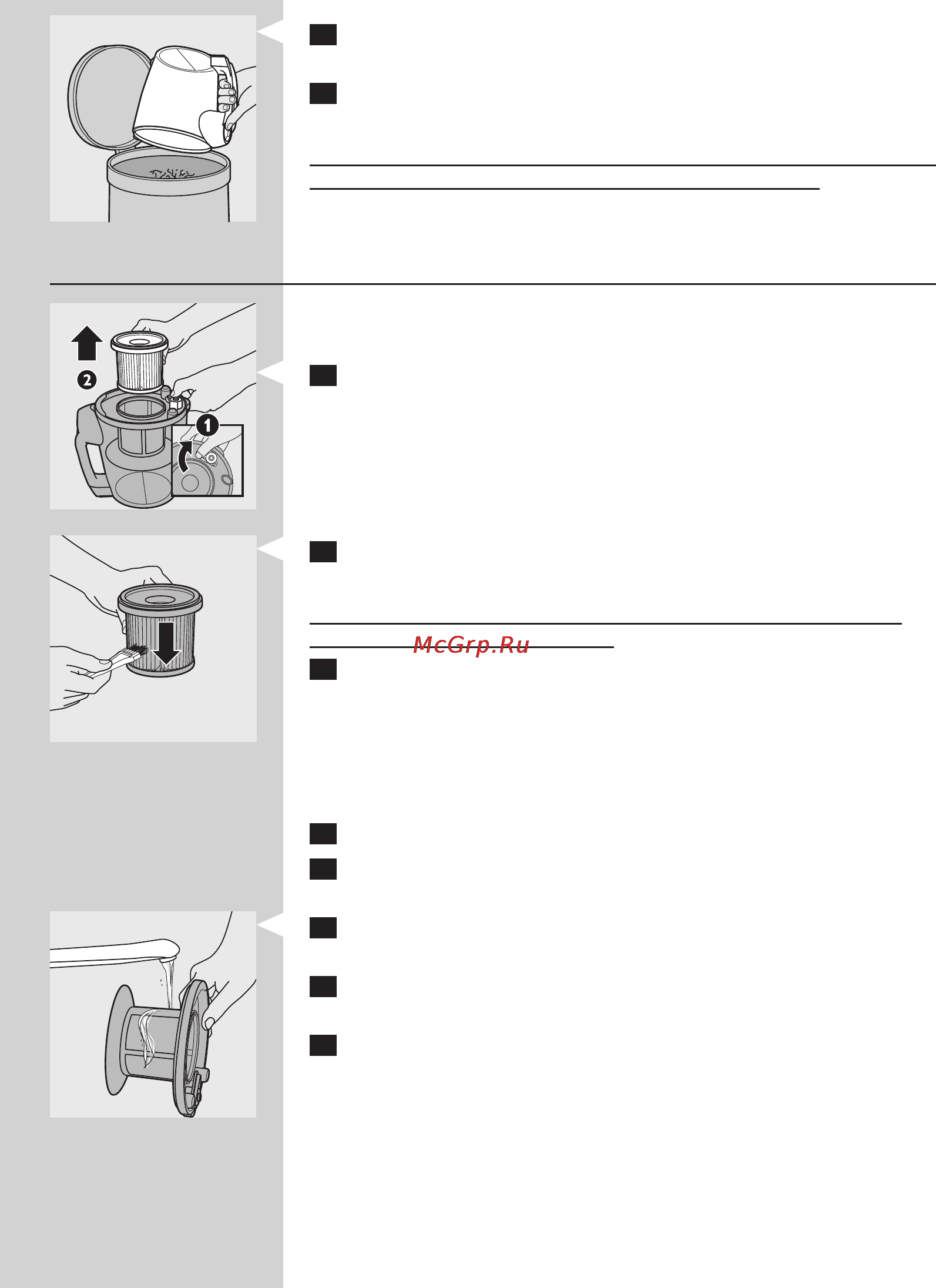 2

1

McGrp.Ru