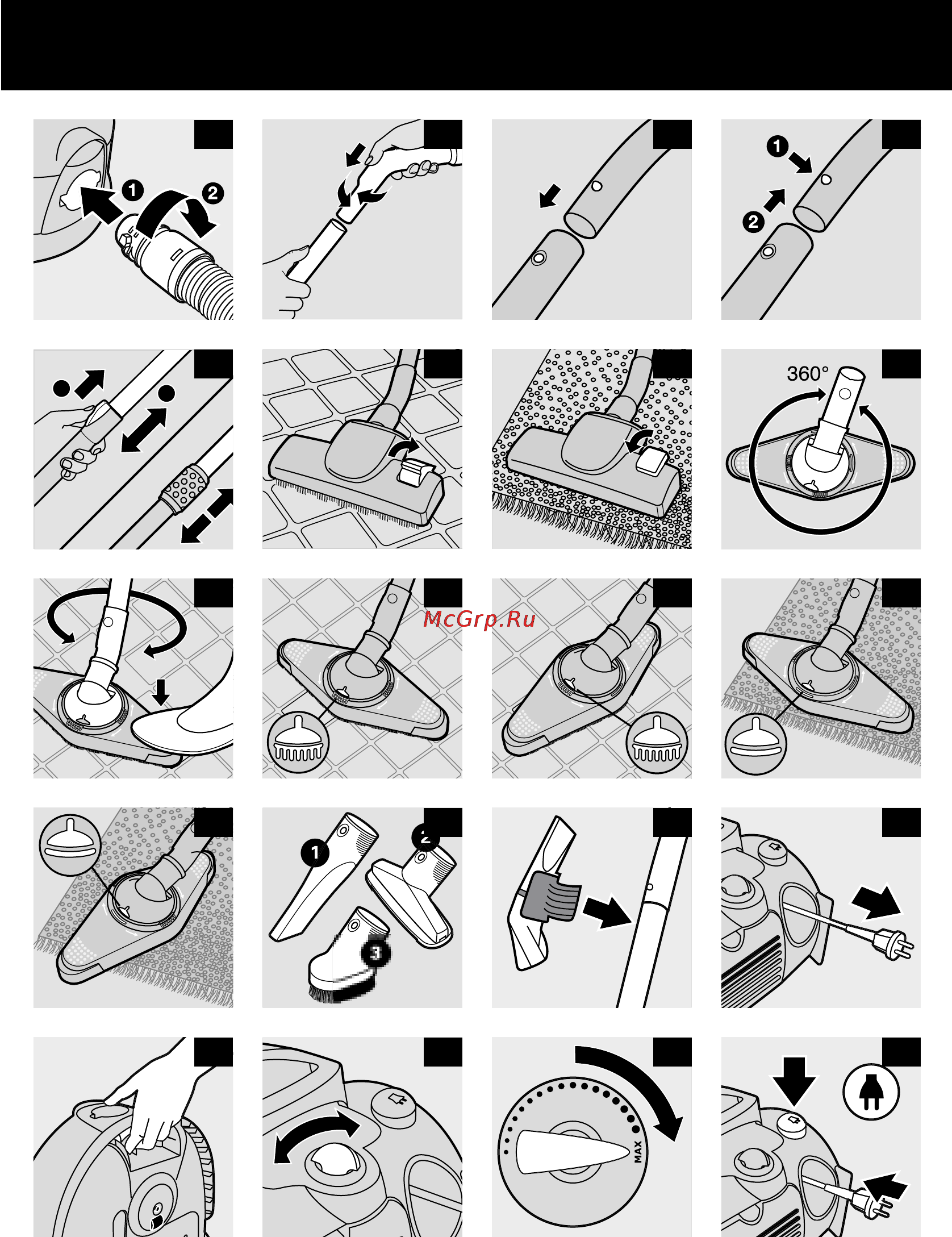 1 2

1 2

360°

McGrp.Ru

1 2 3

MAX