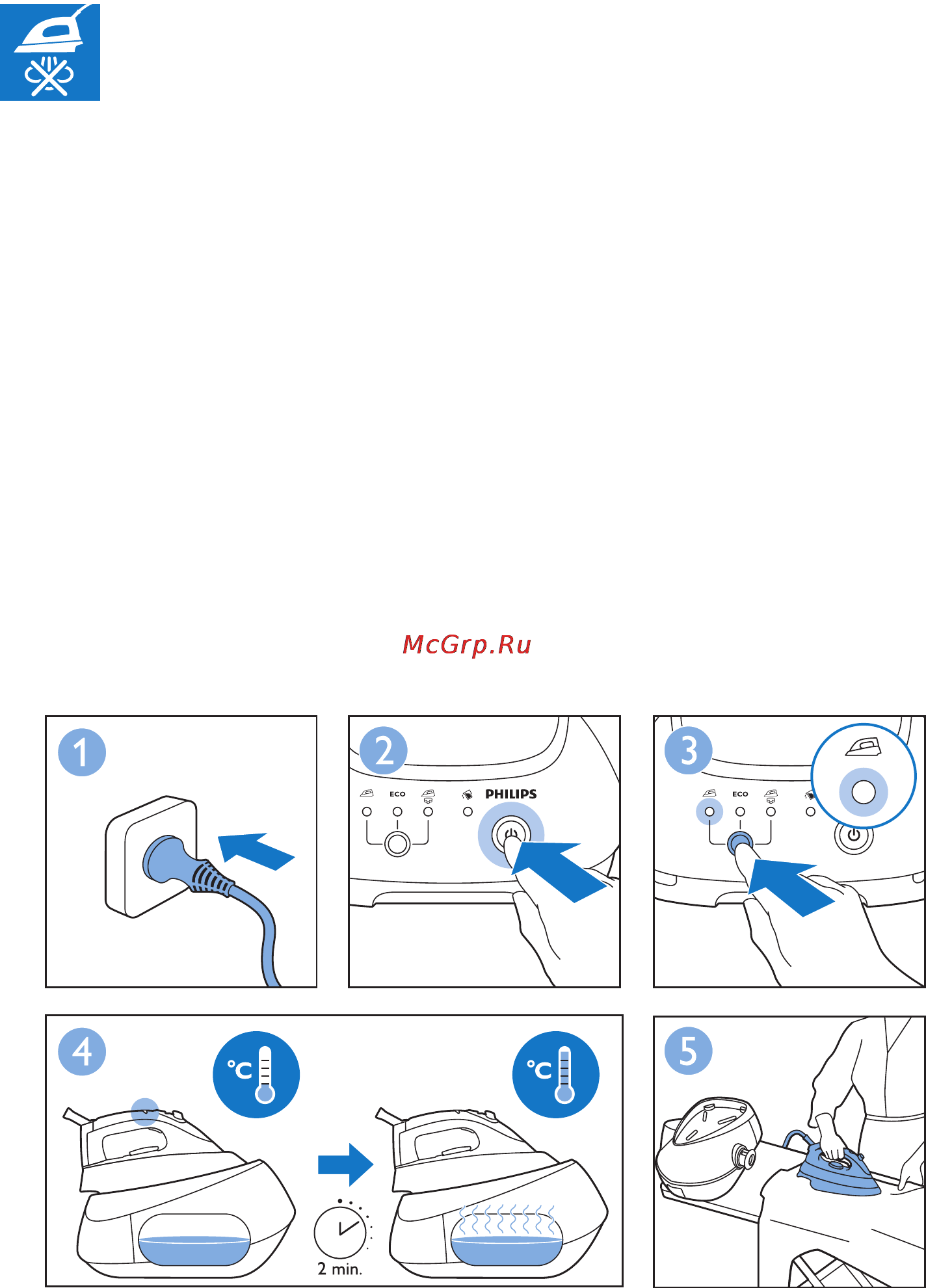 McGrp.Ru

1

2

ECO

PHILIPS

3

ECO

4

°C

°C

2 min.

5