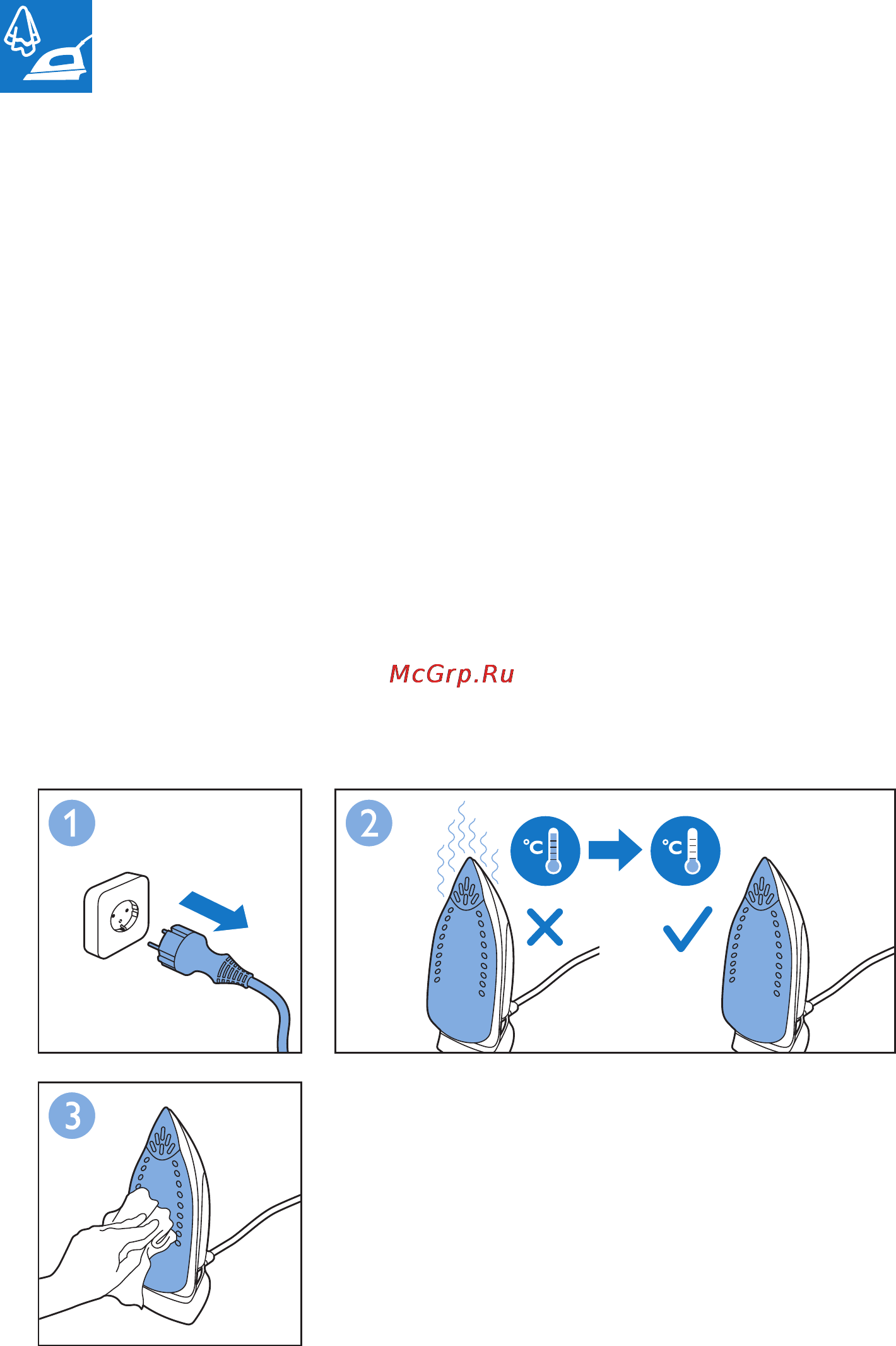 McGrp.Ru

1

2

°C

°C

3