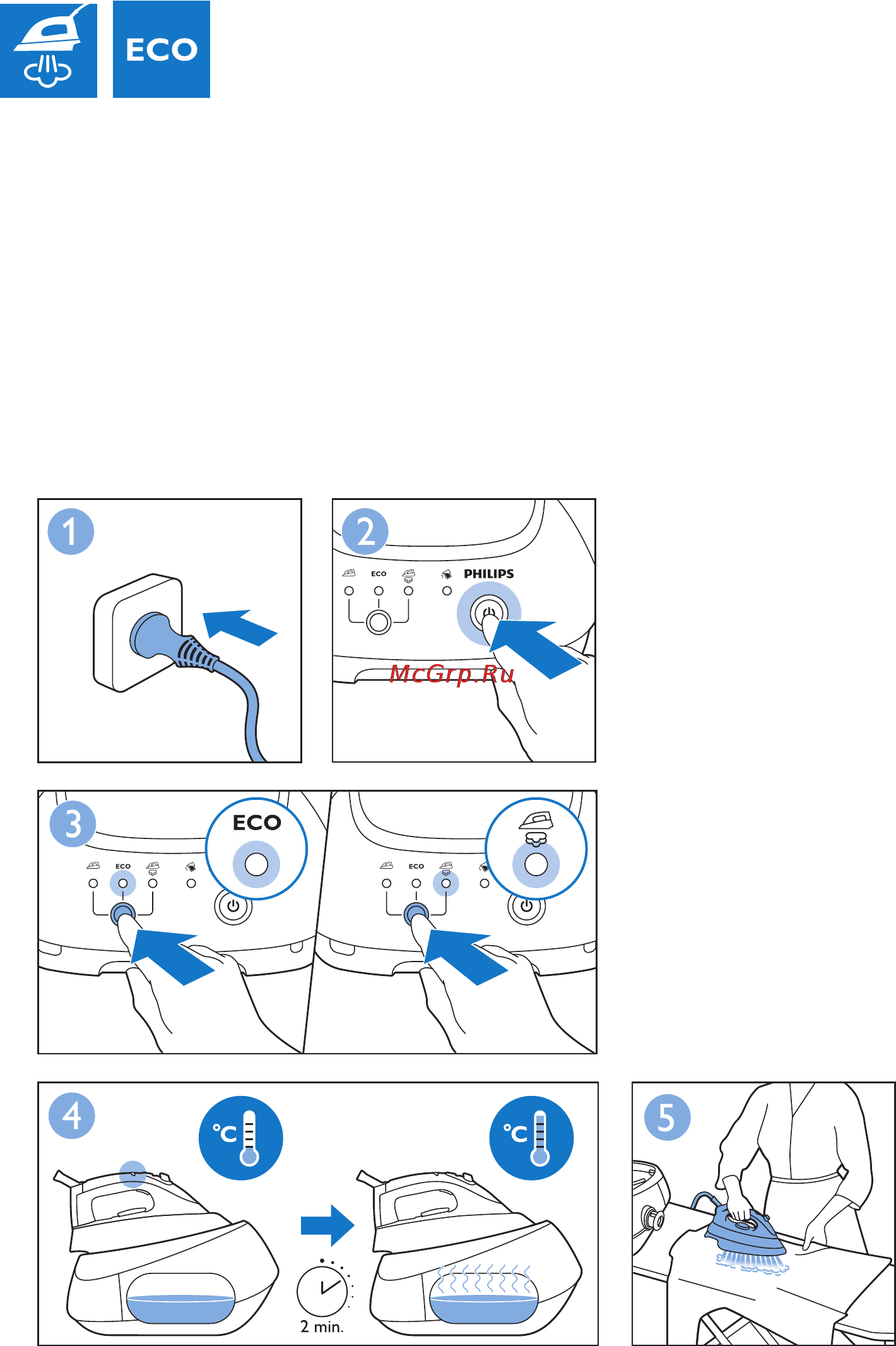 ECO

1

2

ECO

PHILIPS

McGrp.Ru

3

ECO

ECO

ECO

4

°C

°C

2 min.

5