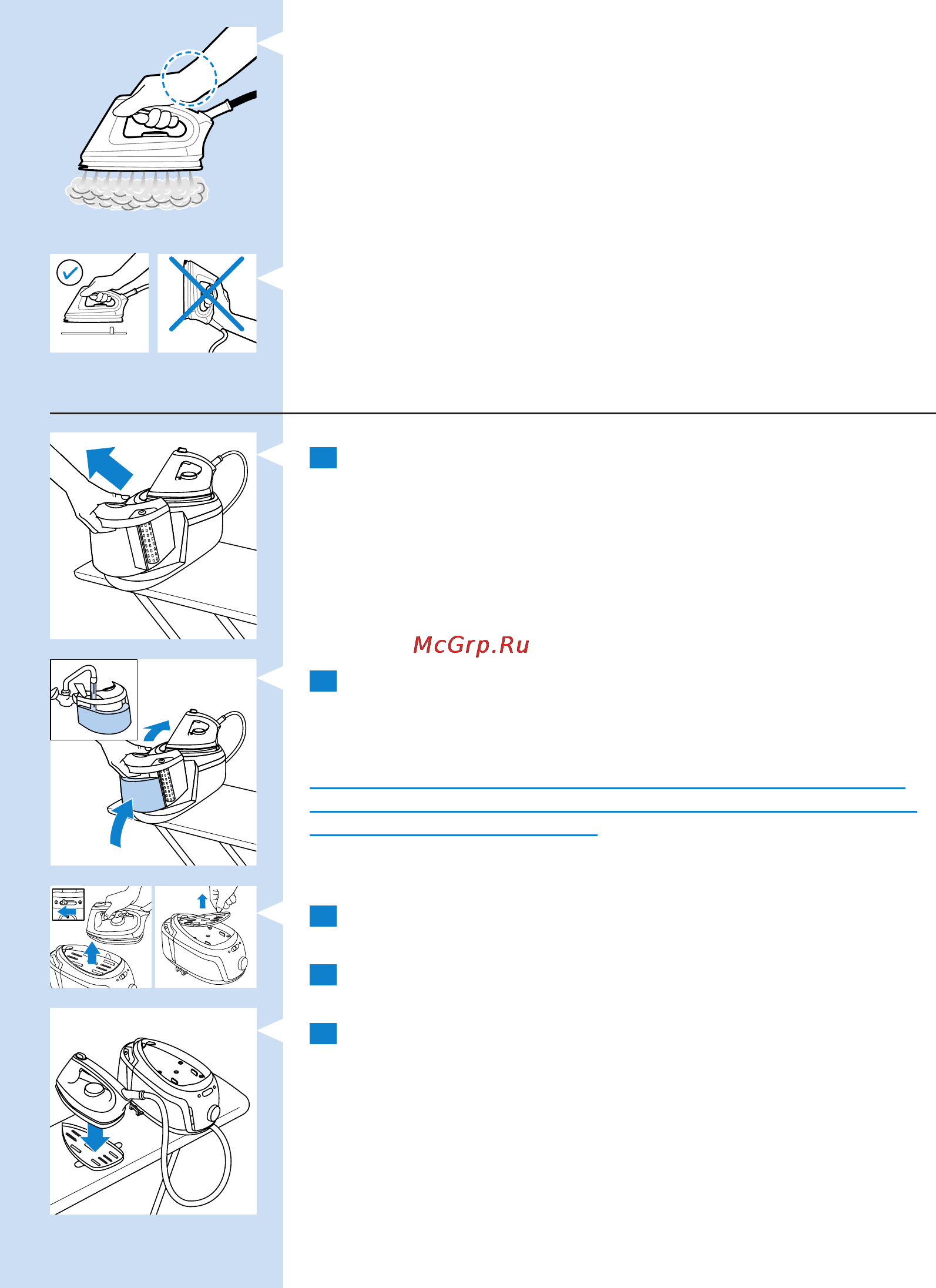 McGrp.Ru