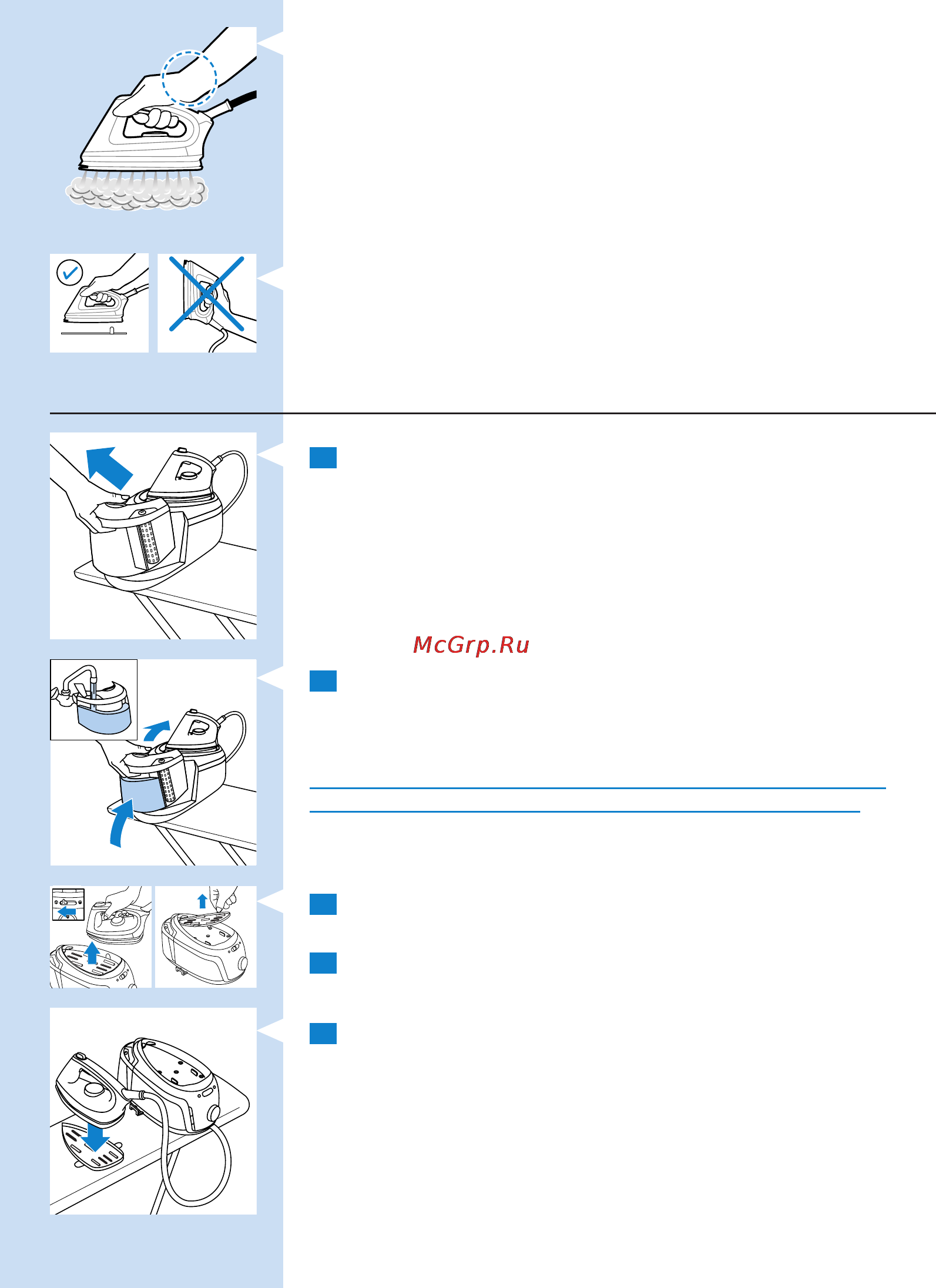 McGrp.Ru