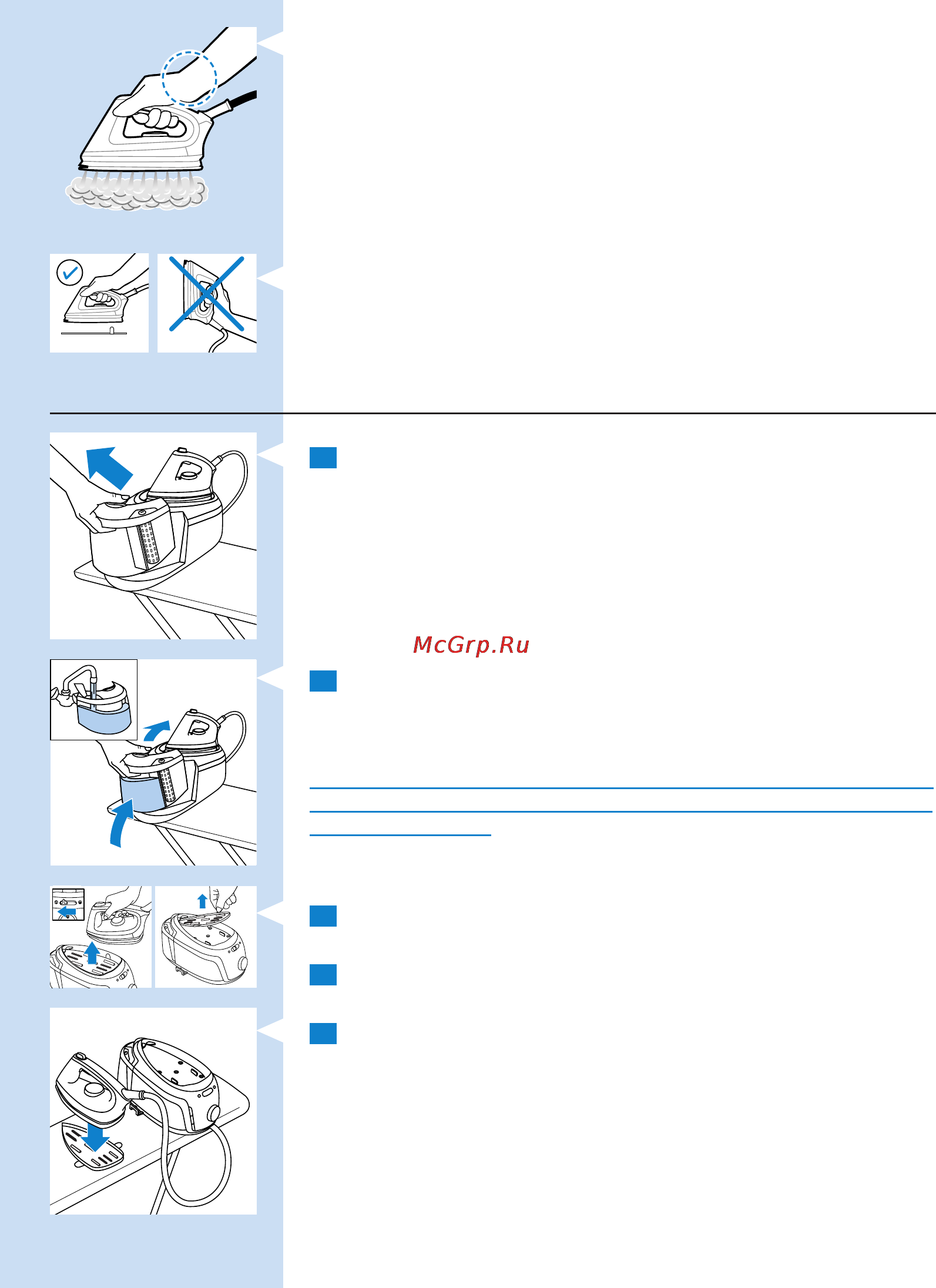 McGrp.Ru