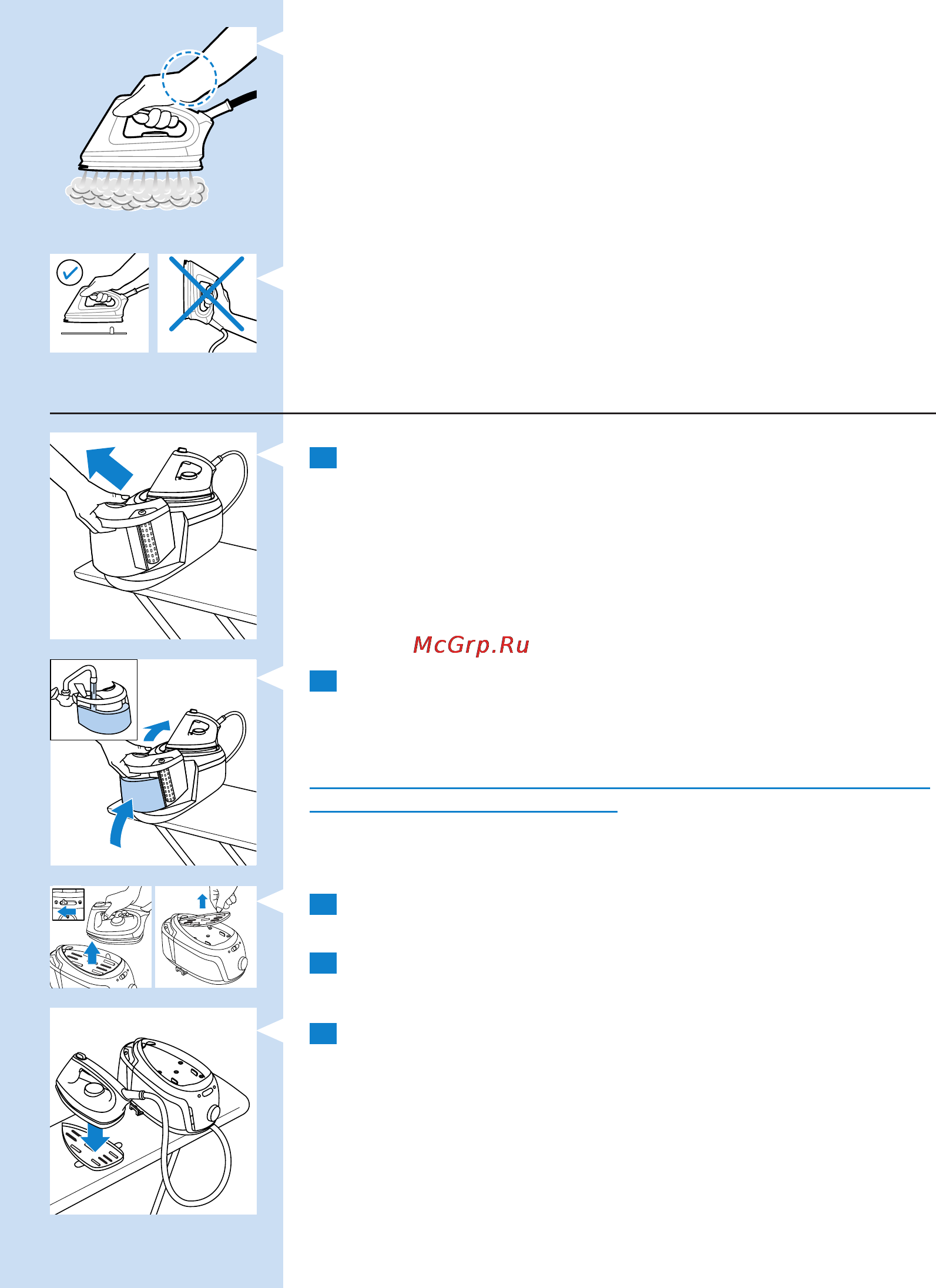 McGrp.Ru