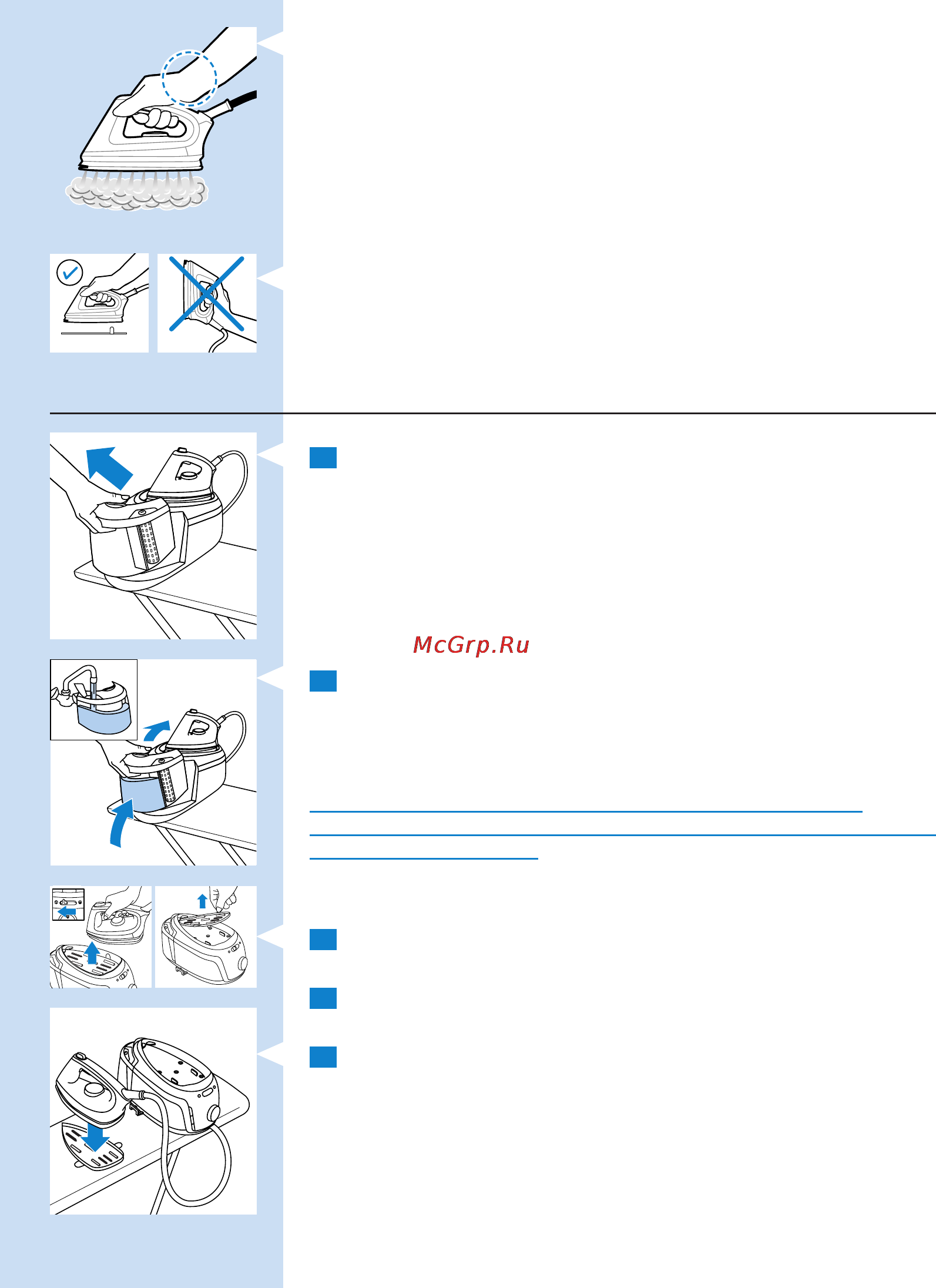 McGrp.Ru