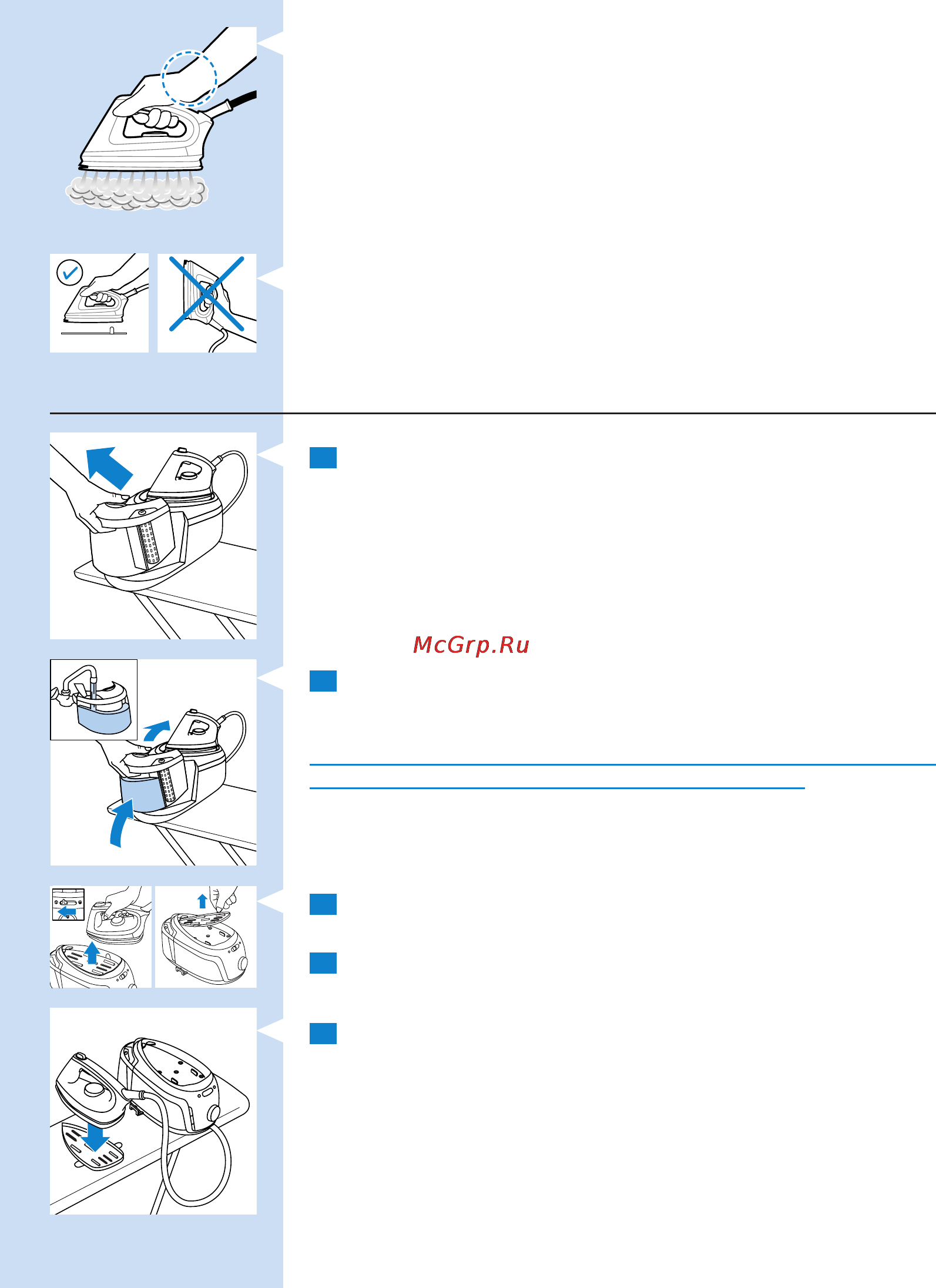 McGrp.Ru