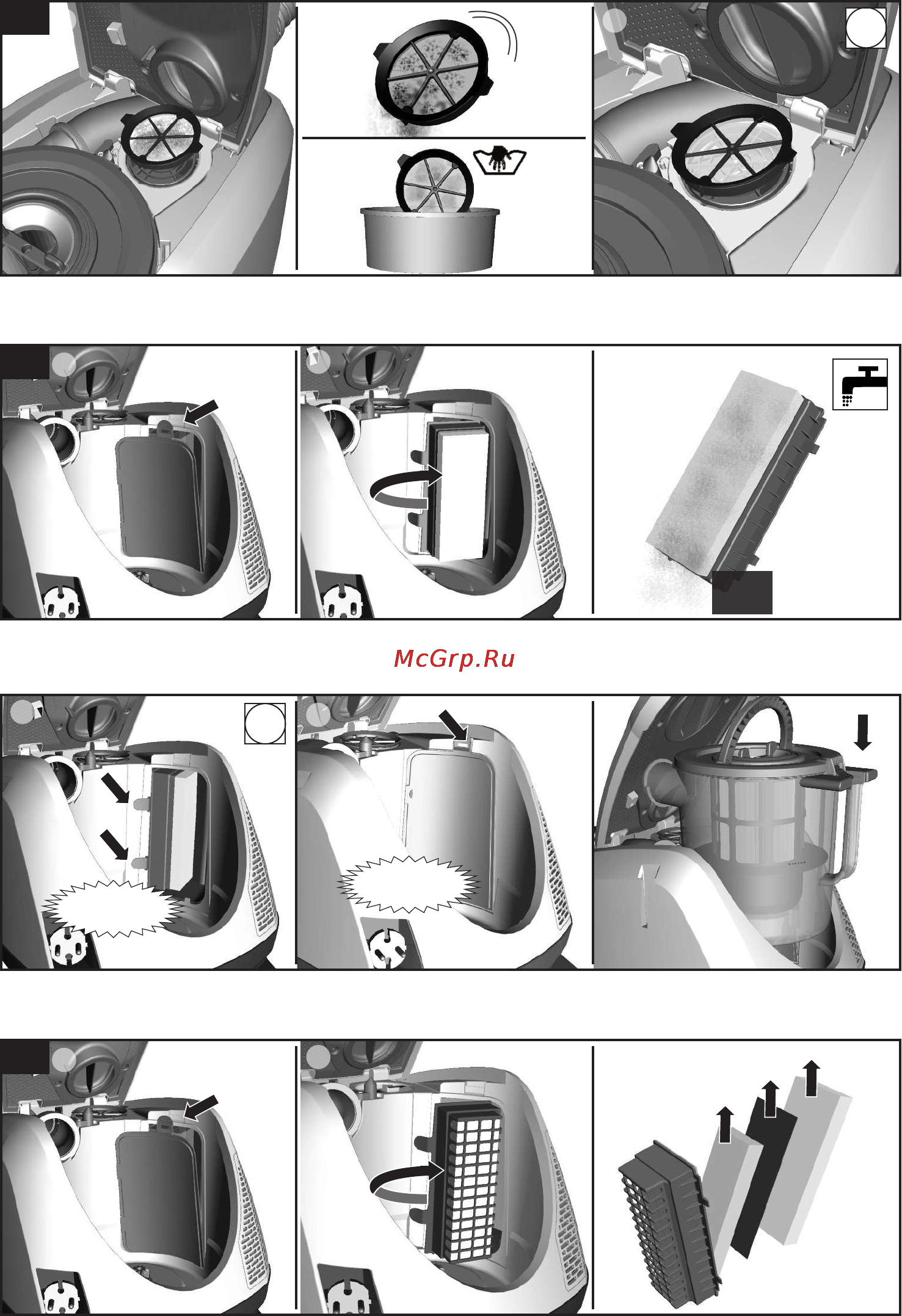 McGrp.Ru