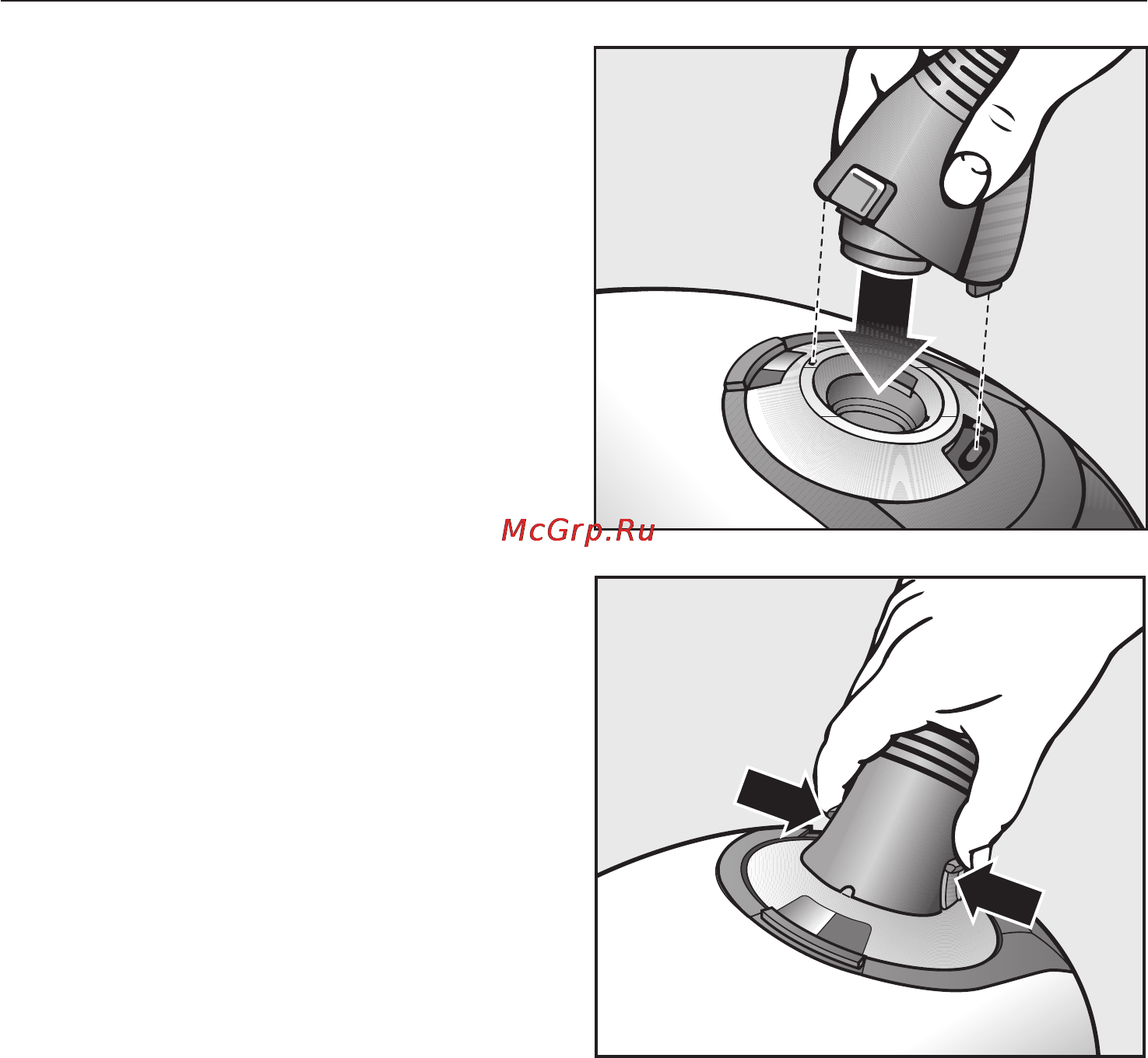 McGrp.Ru