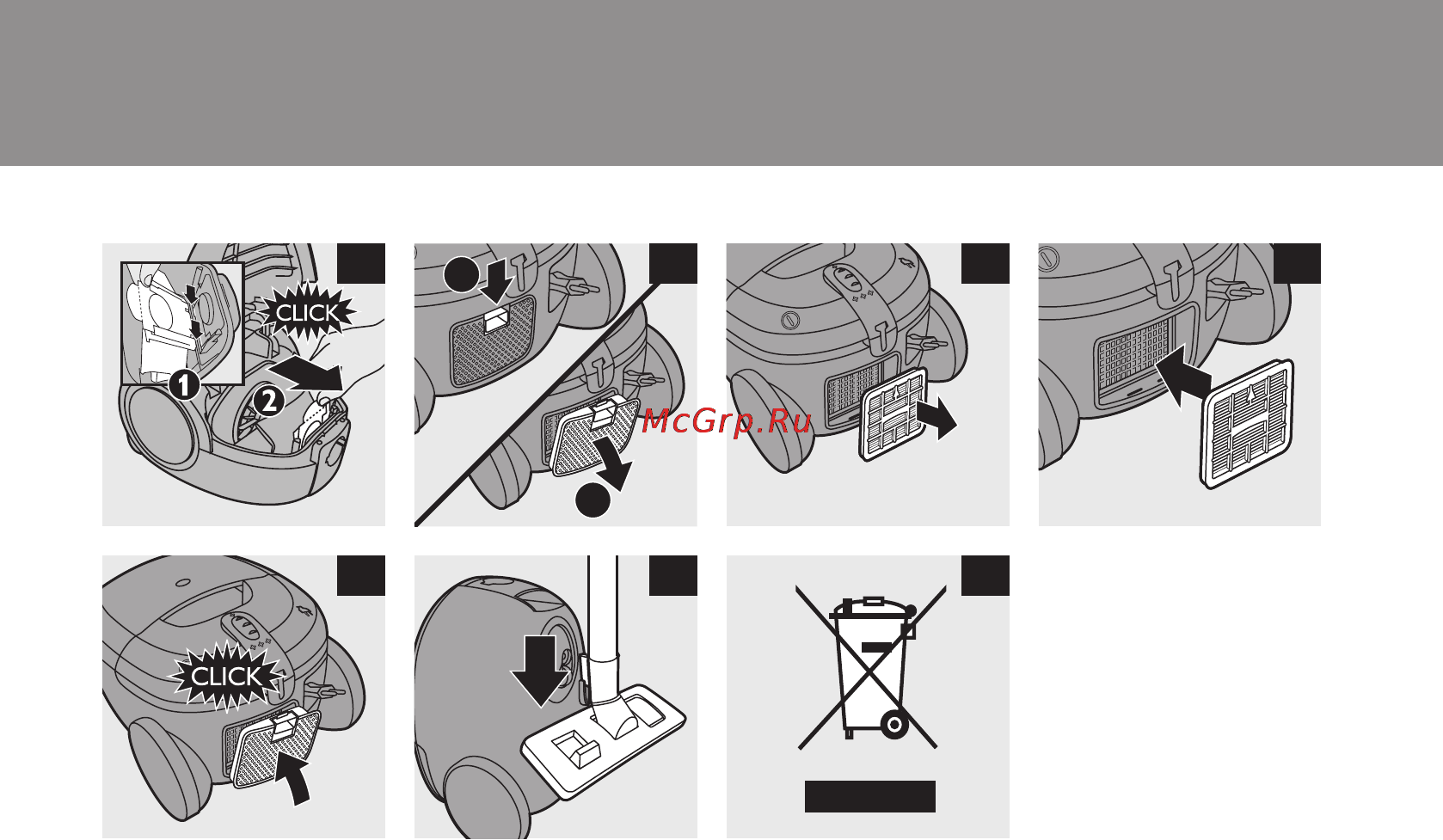 CLICK
1
2
McGrp.Ru
CLICK