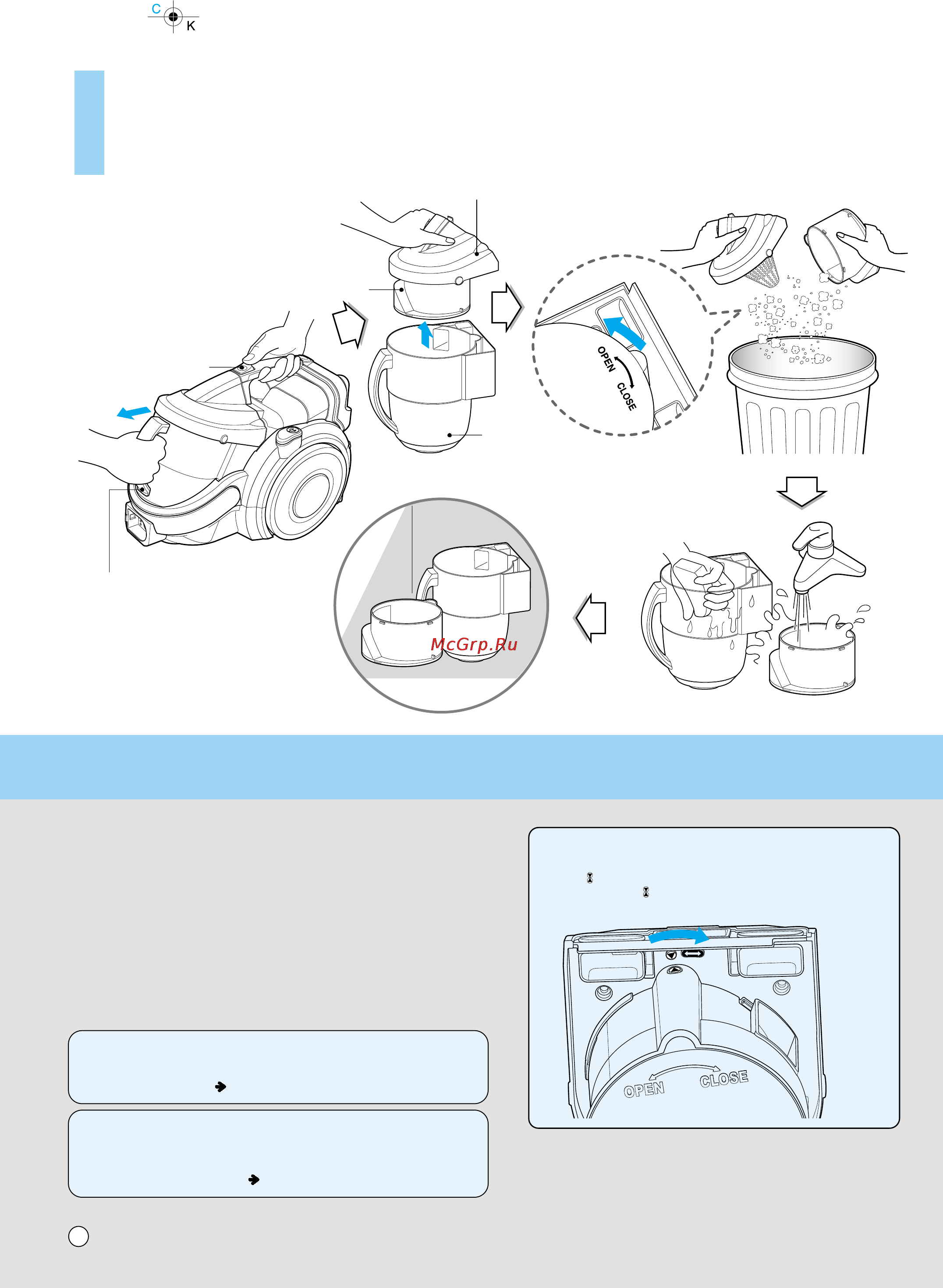 C
K

OPEN
CLOSE

McGrp.Ru

OPEN
CLOSE