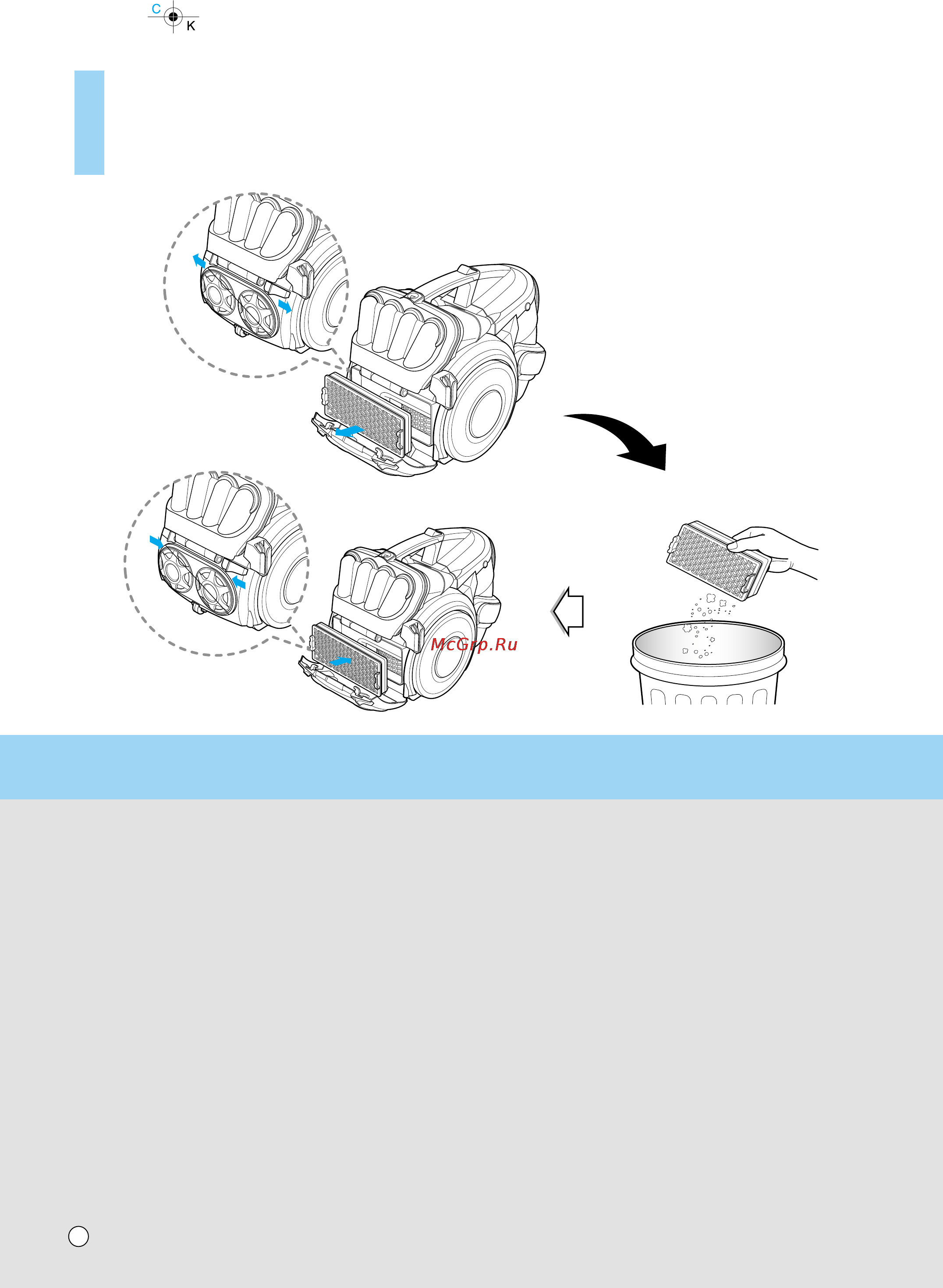 C
K

McGrp.Ru