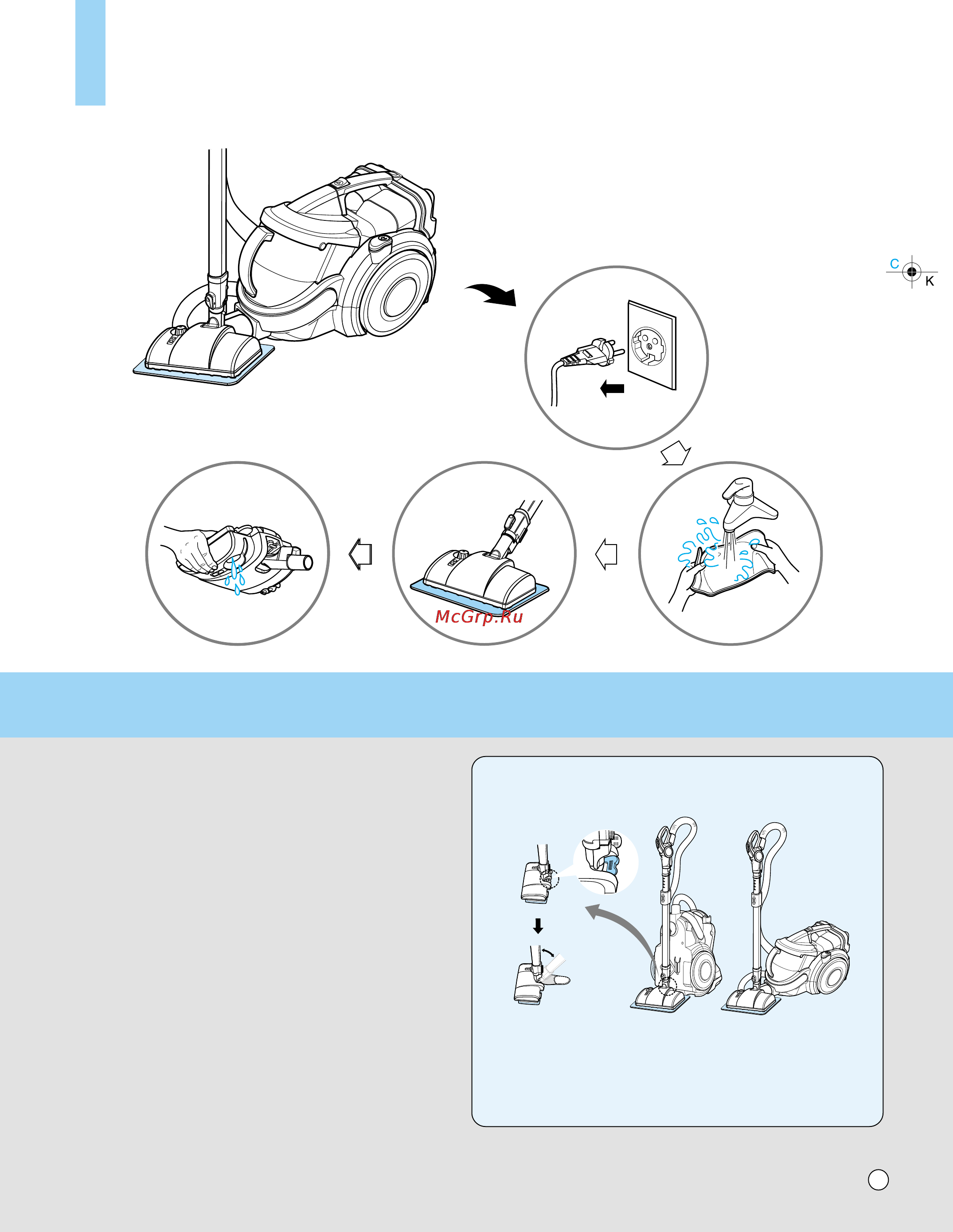 C

K

McGrp.Ru