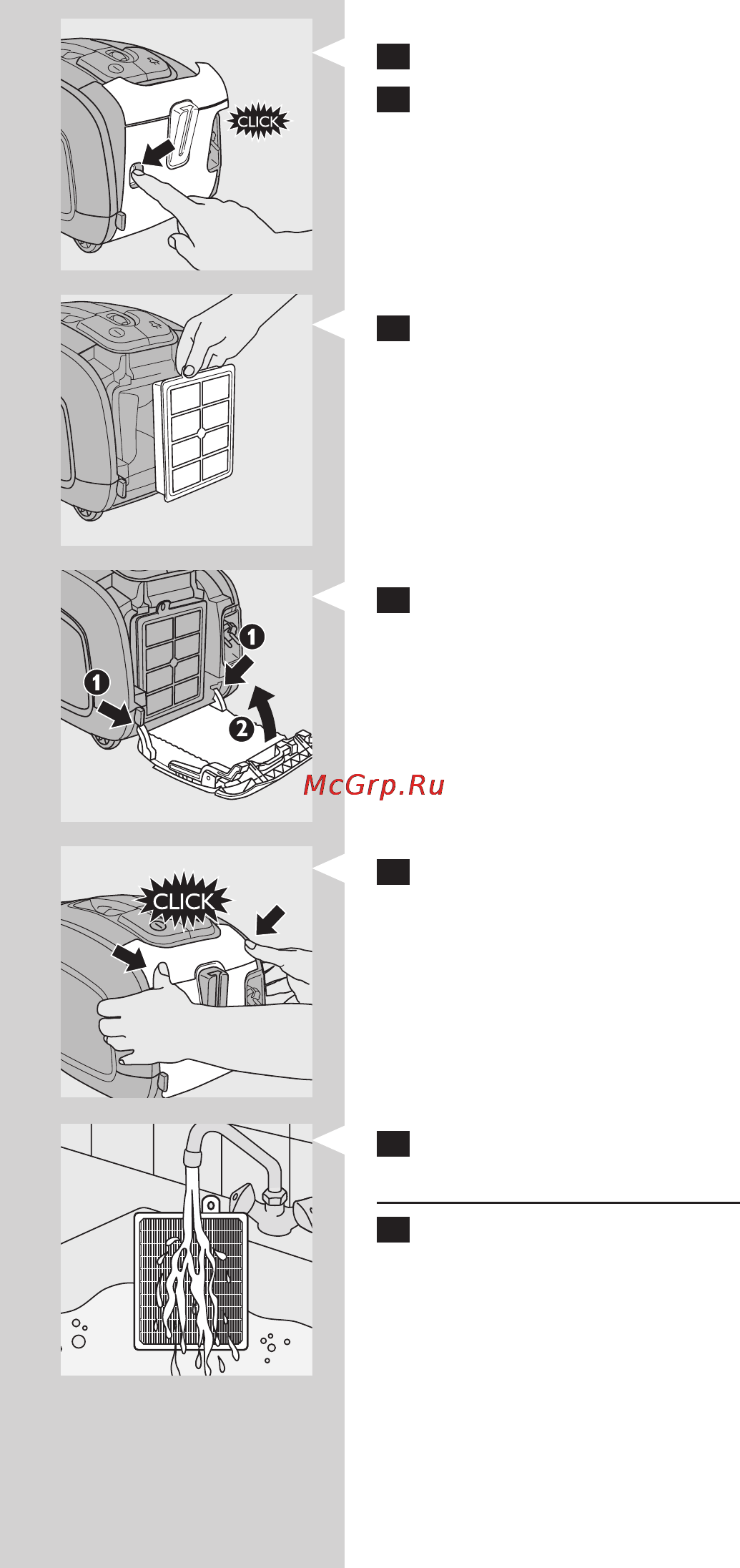 CLICK

1

1

2

McGrp.Ru

CLICK