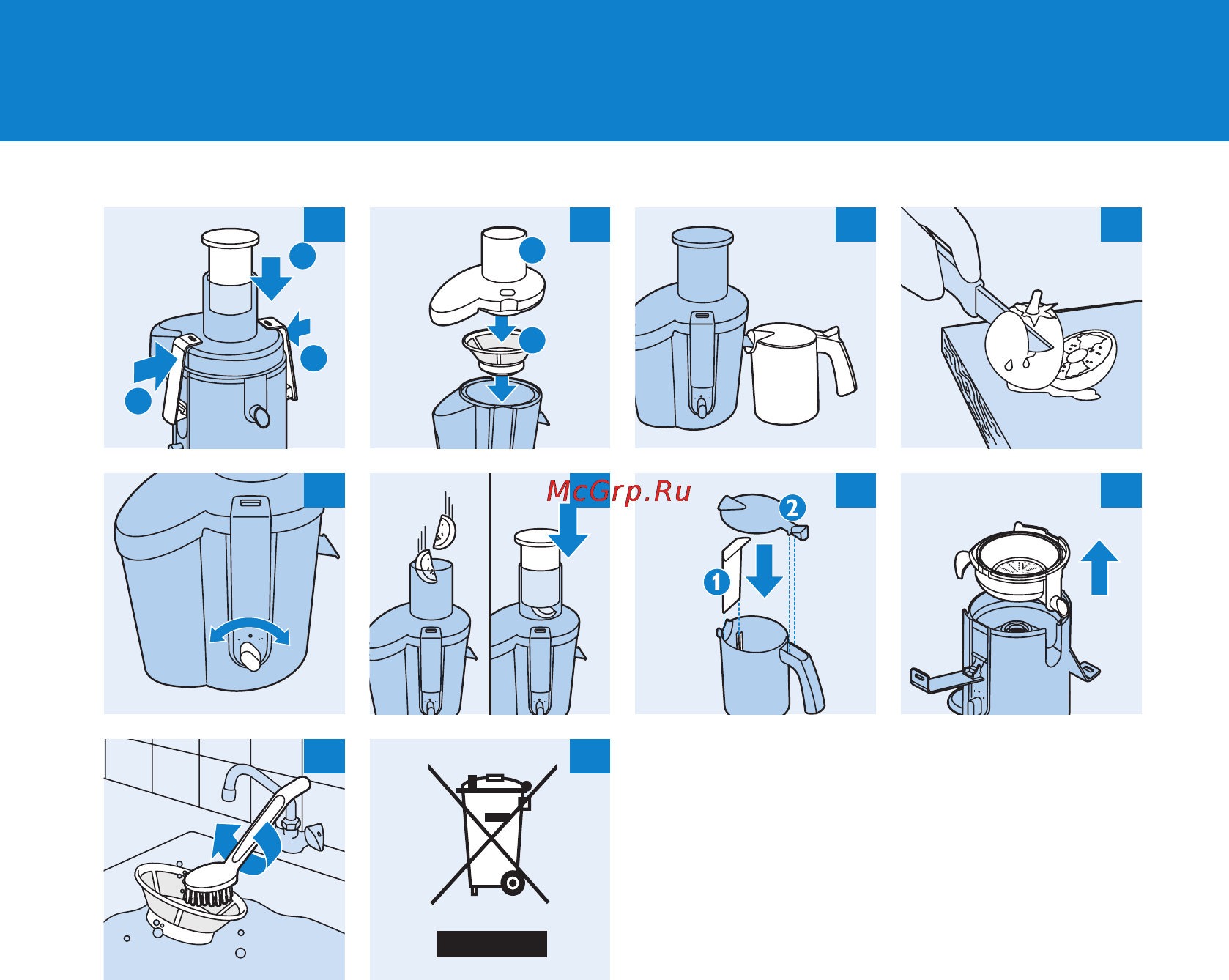 McGrp.Ru

2

1