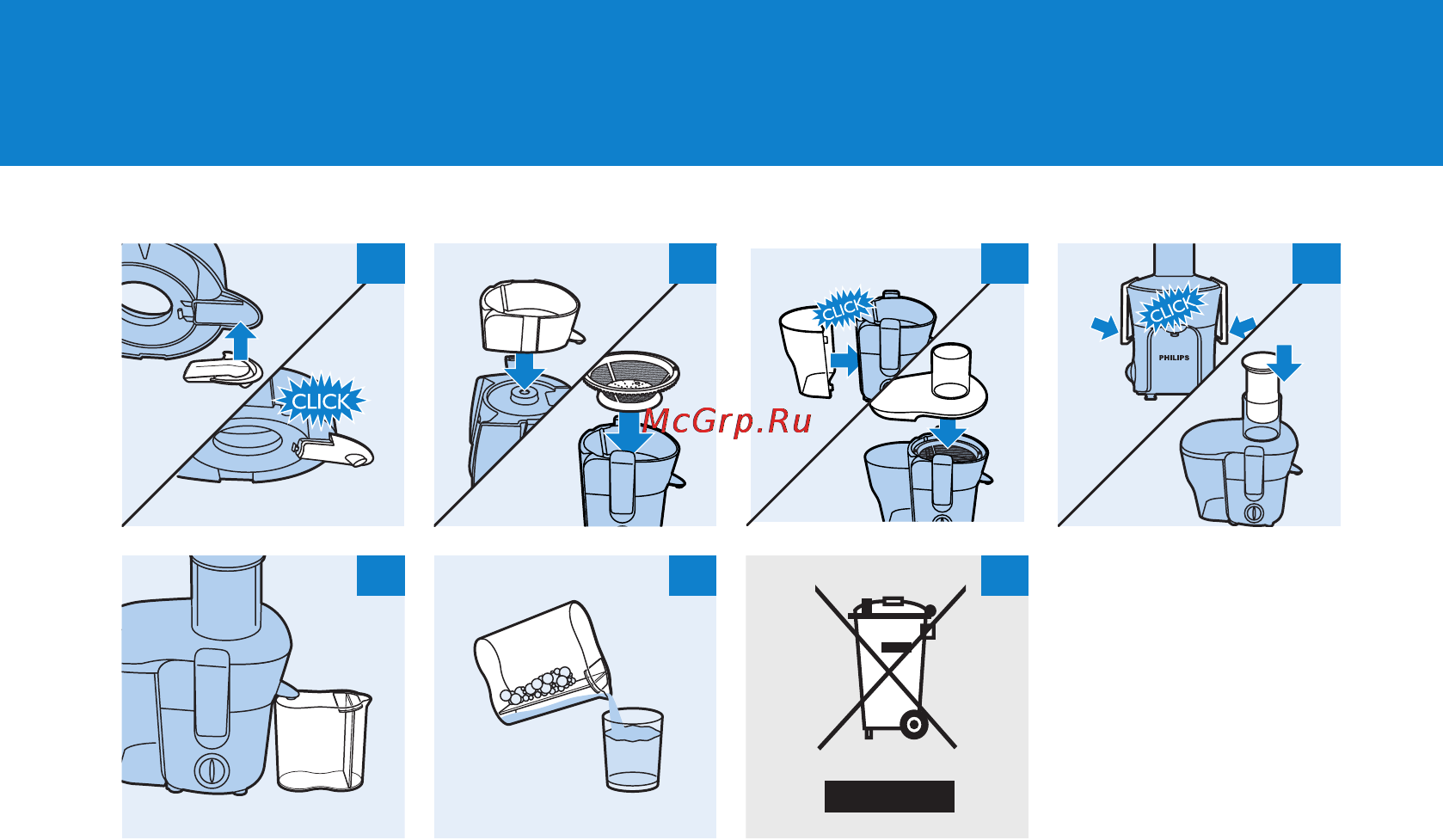 CLICK

McGrp.Ru

CLICK

CLICK

PHILIPS