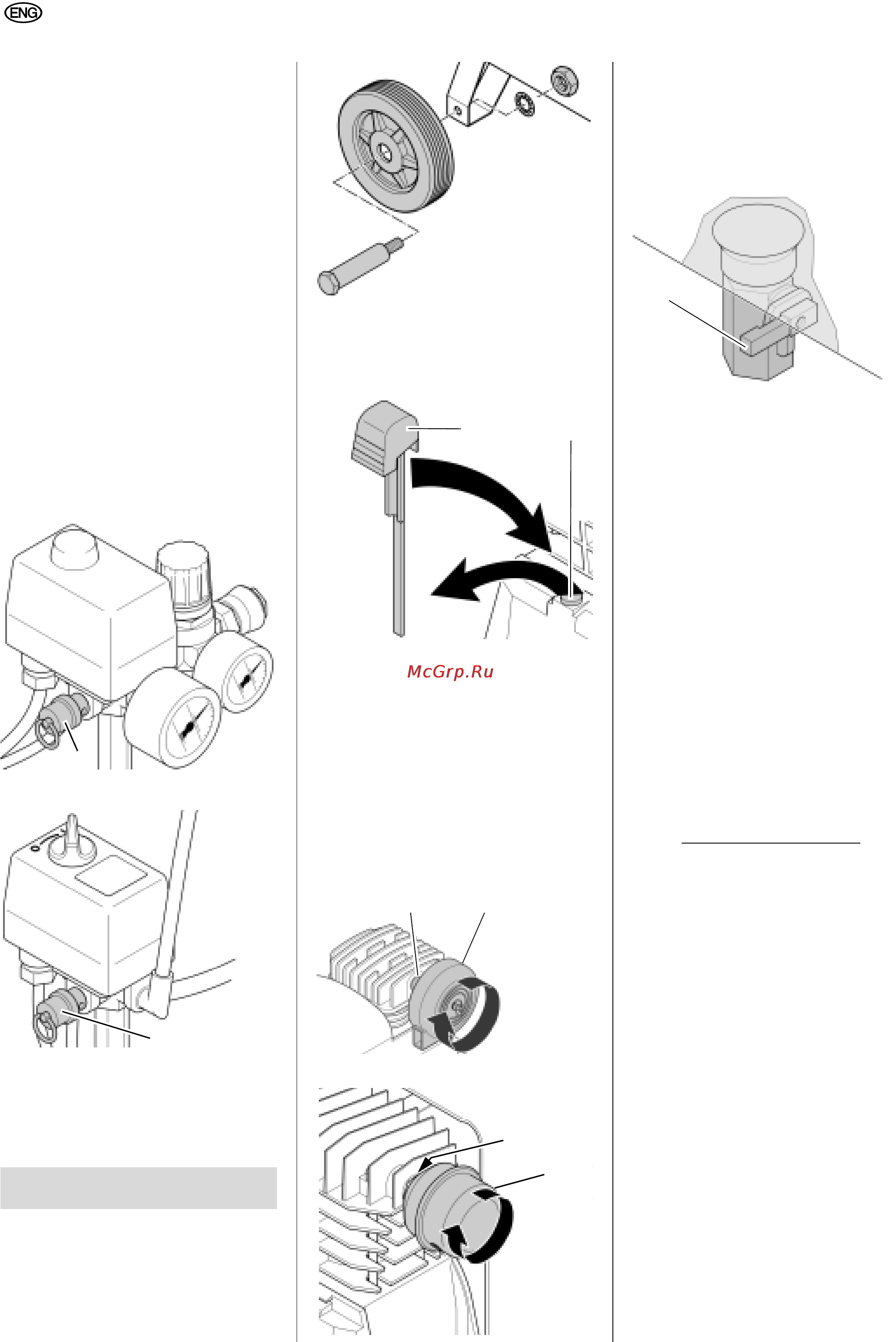 ENG

McGrp.Ru