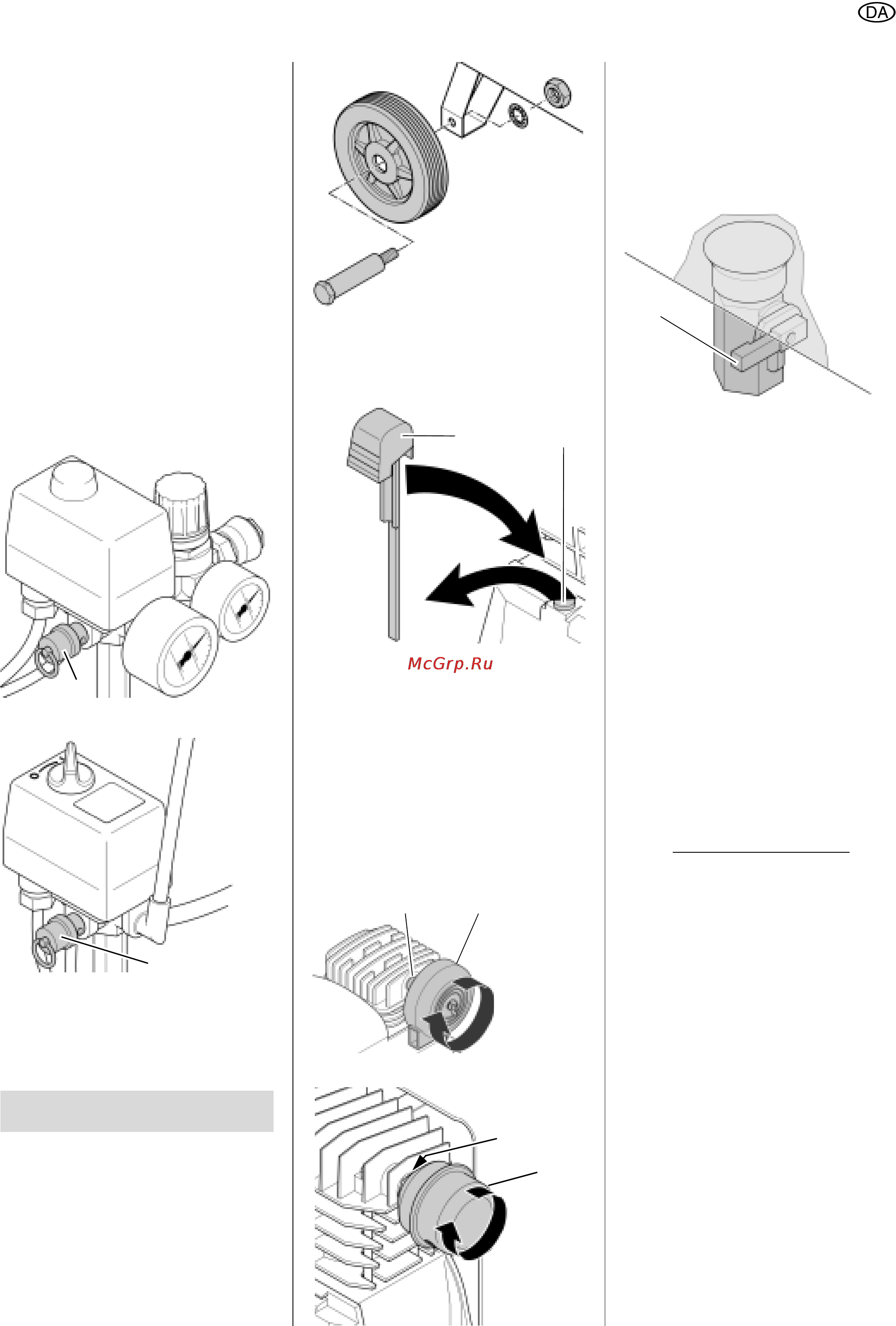 DA

McGrp.Ru