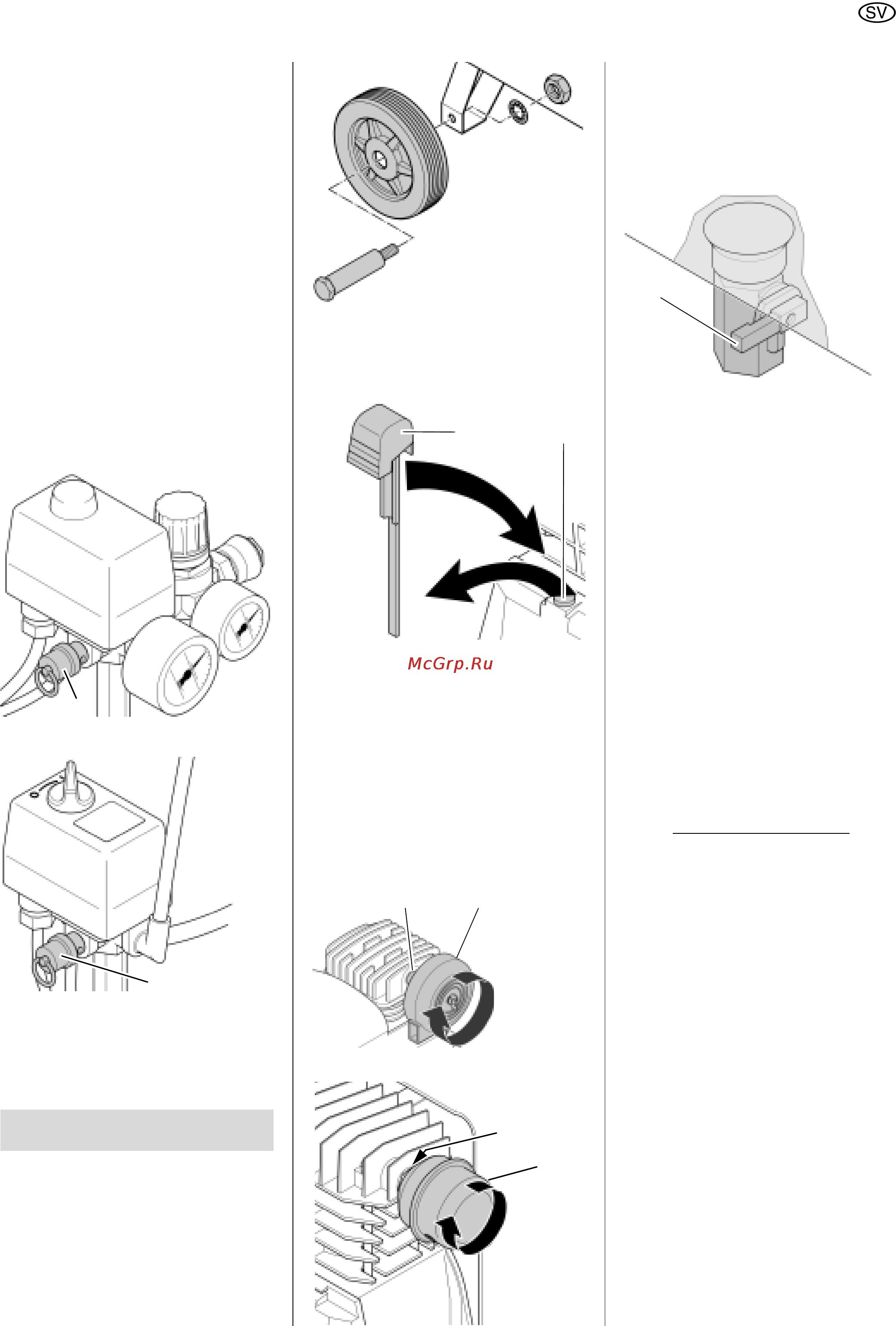 SV

McGrp.Ru