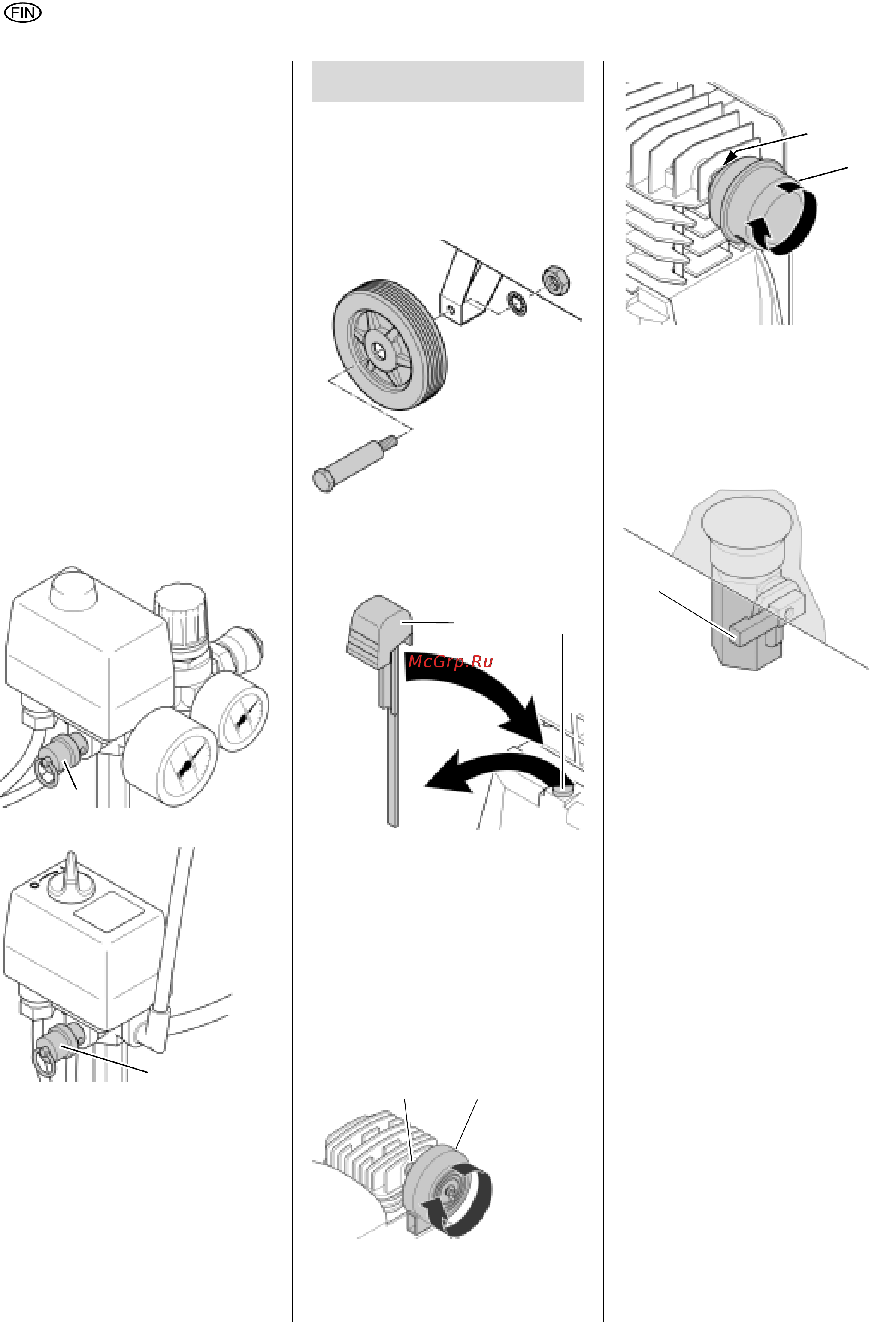 FIN

McGrp.Ru