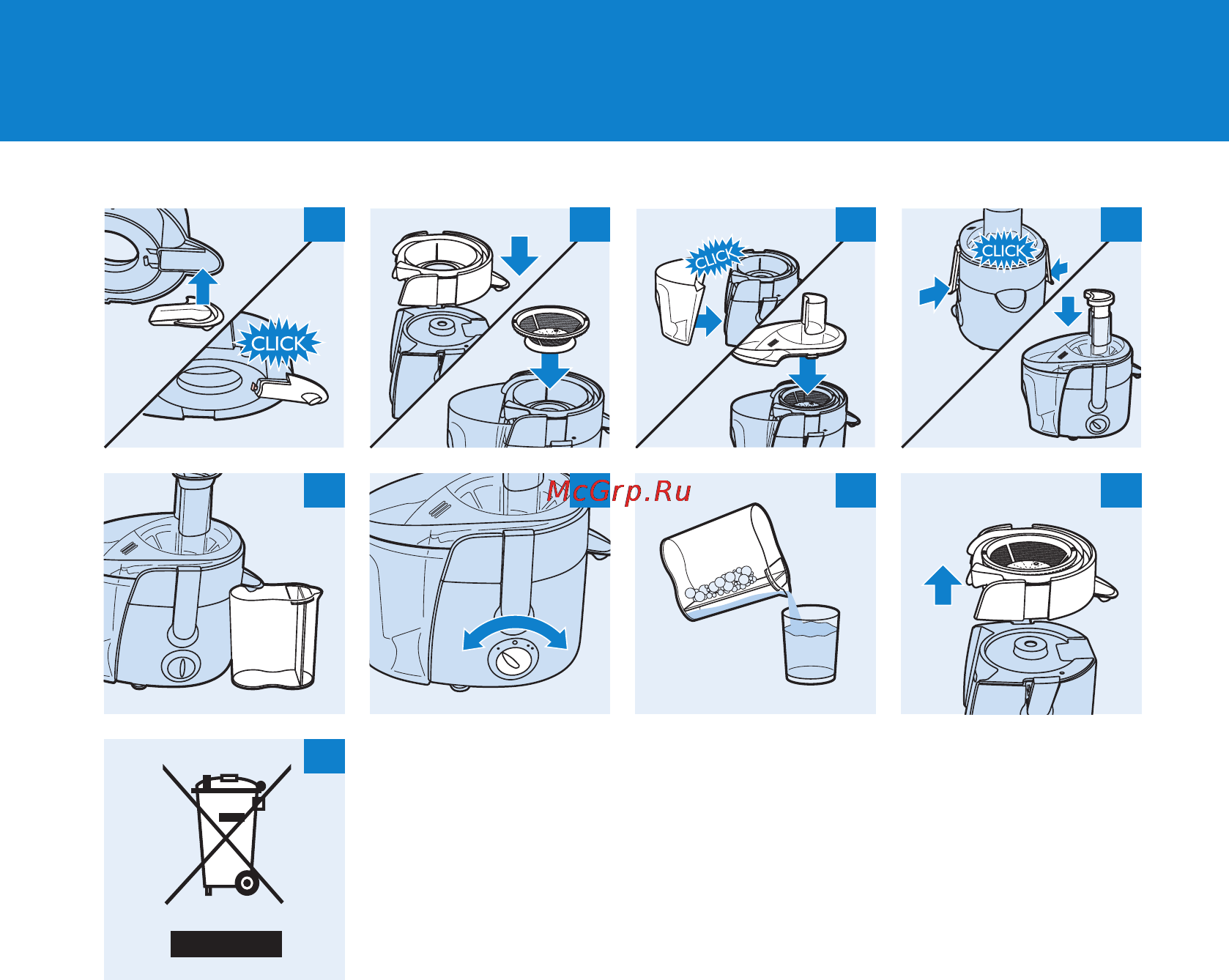 CLICK

CLICK

CLICK

McGrp.Ru