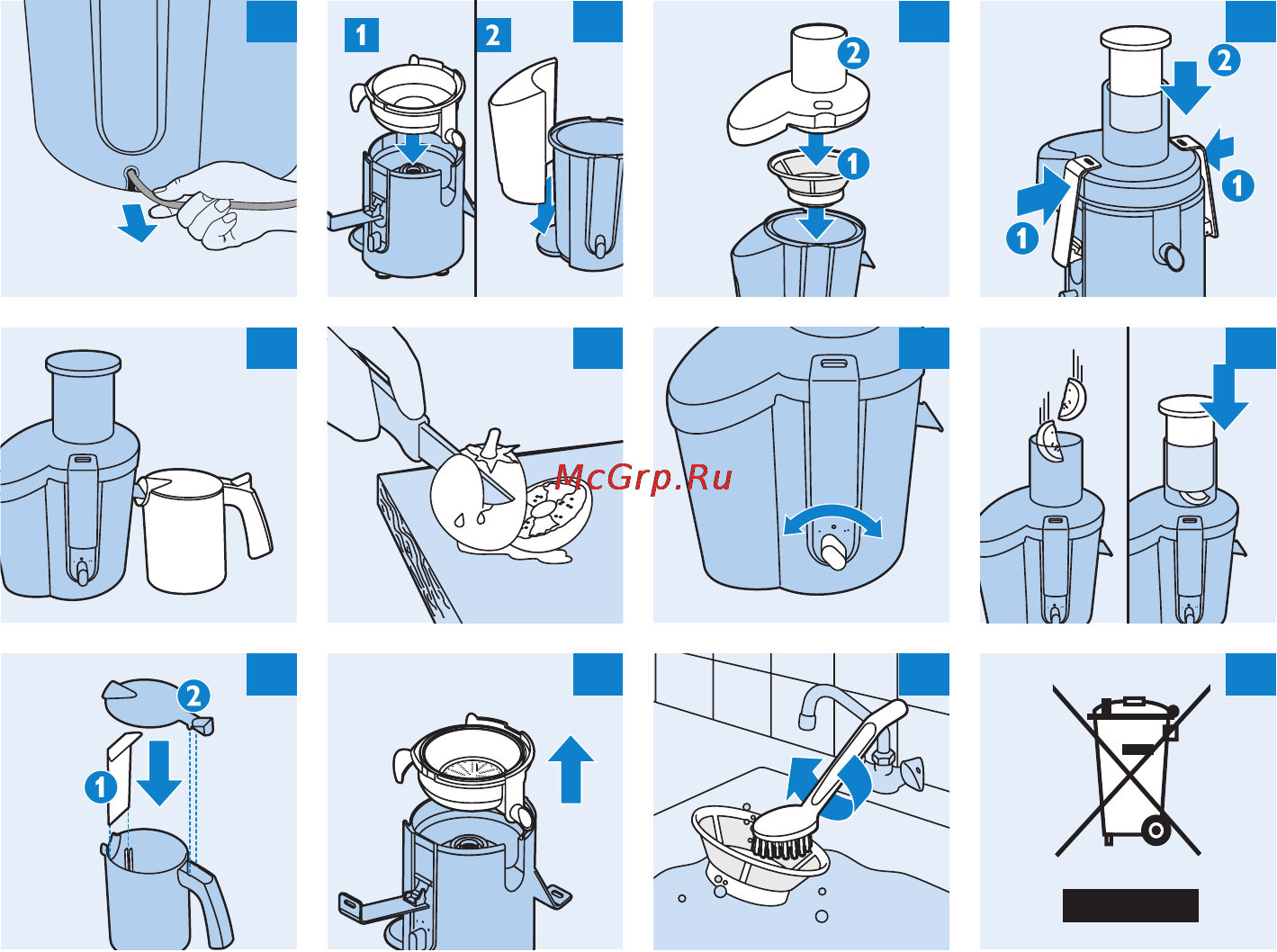 1
2
2
1
2
1
1
McGrp.Ru
2
1