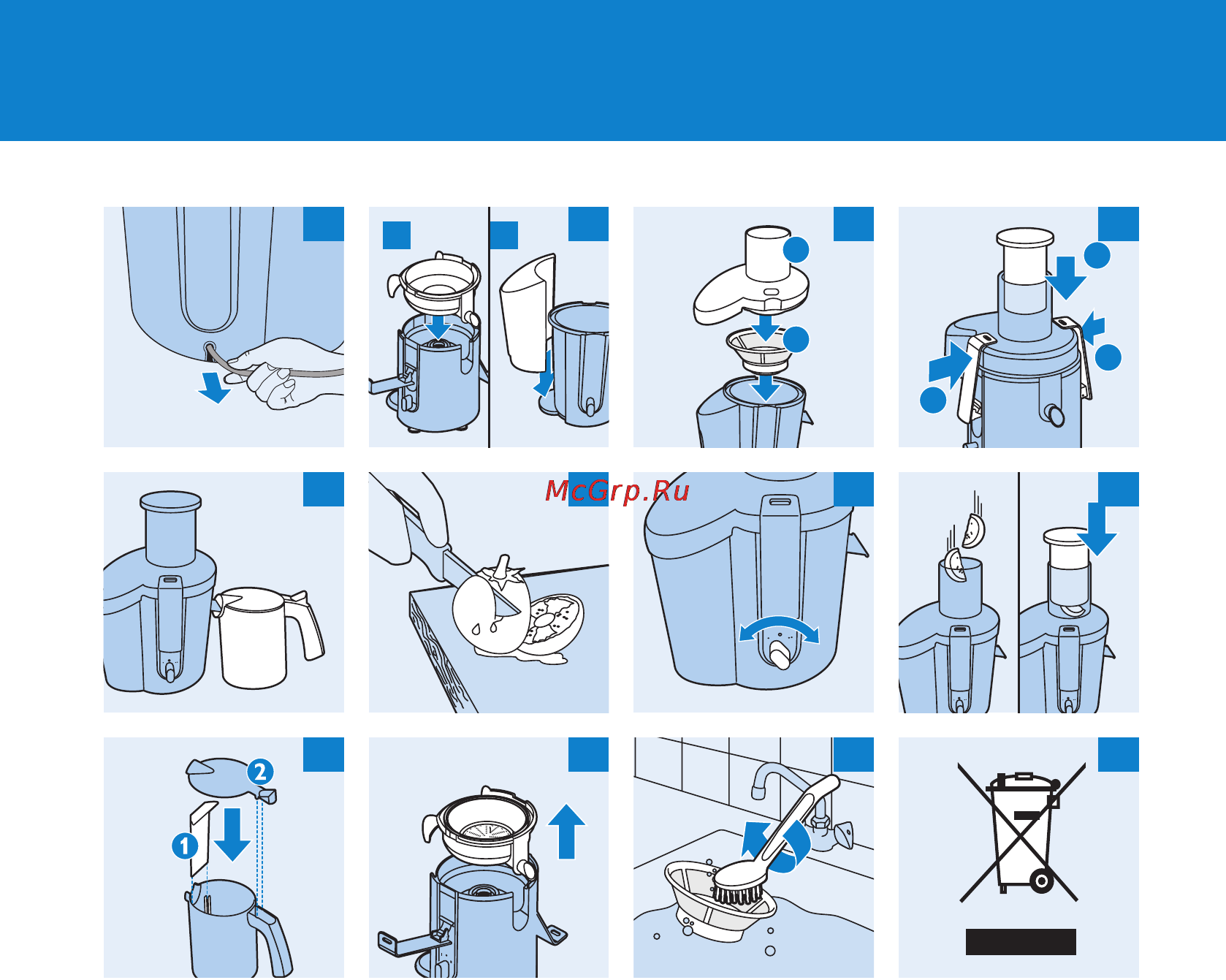 McGrp.Ru

2

1