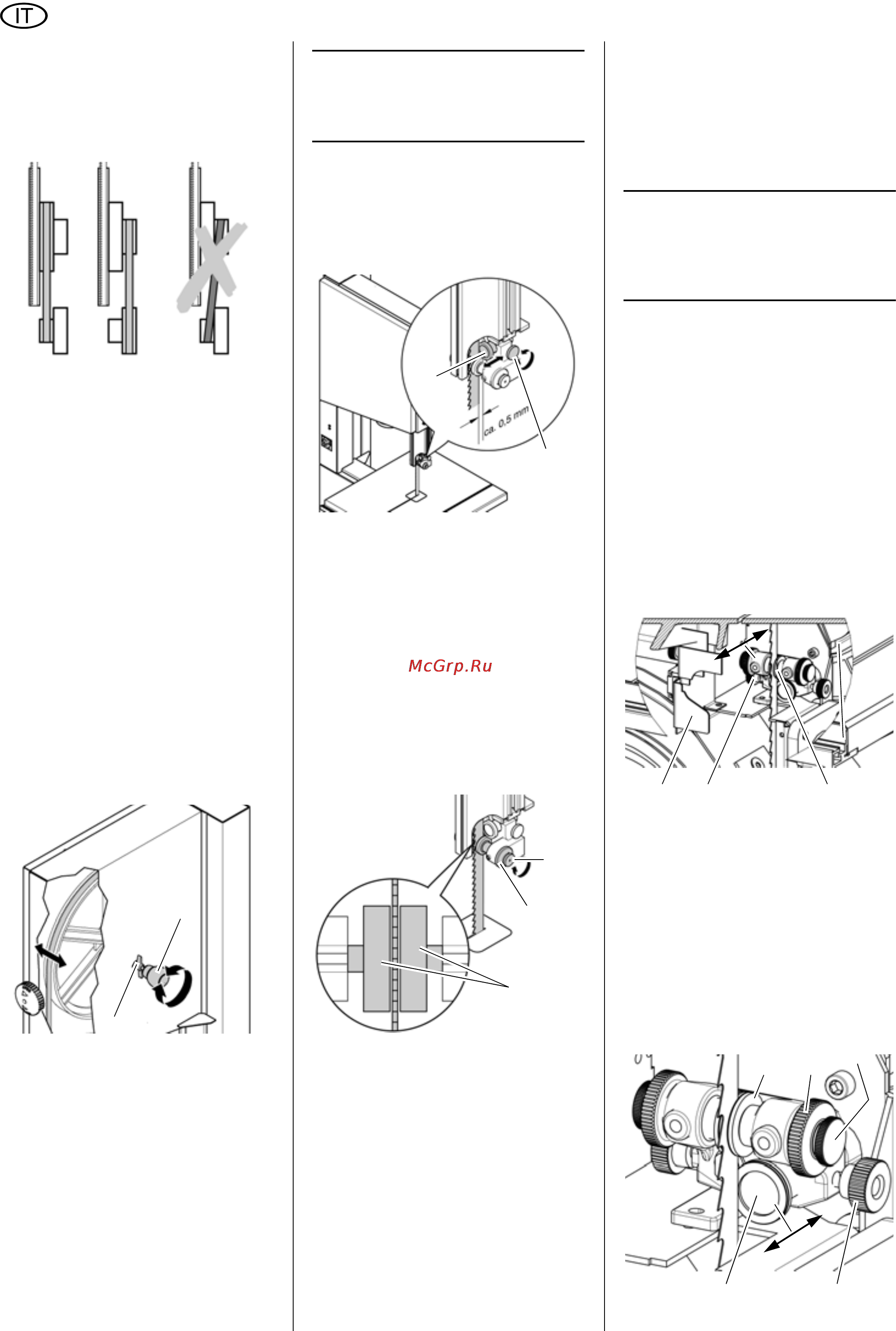 IT

ca. 0,5 mm

McGrp.Ru