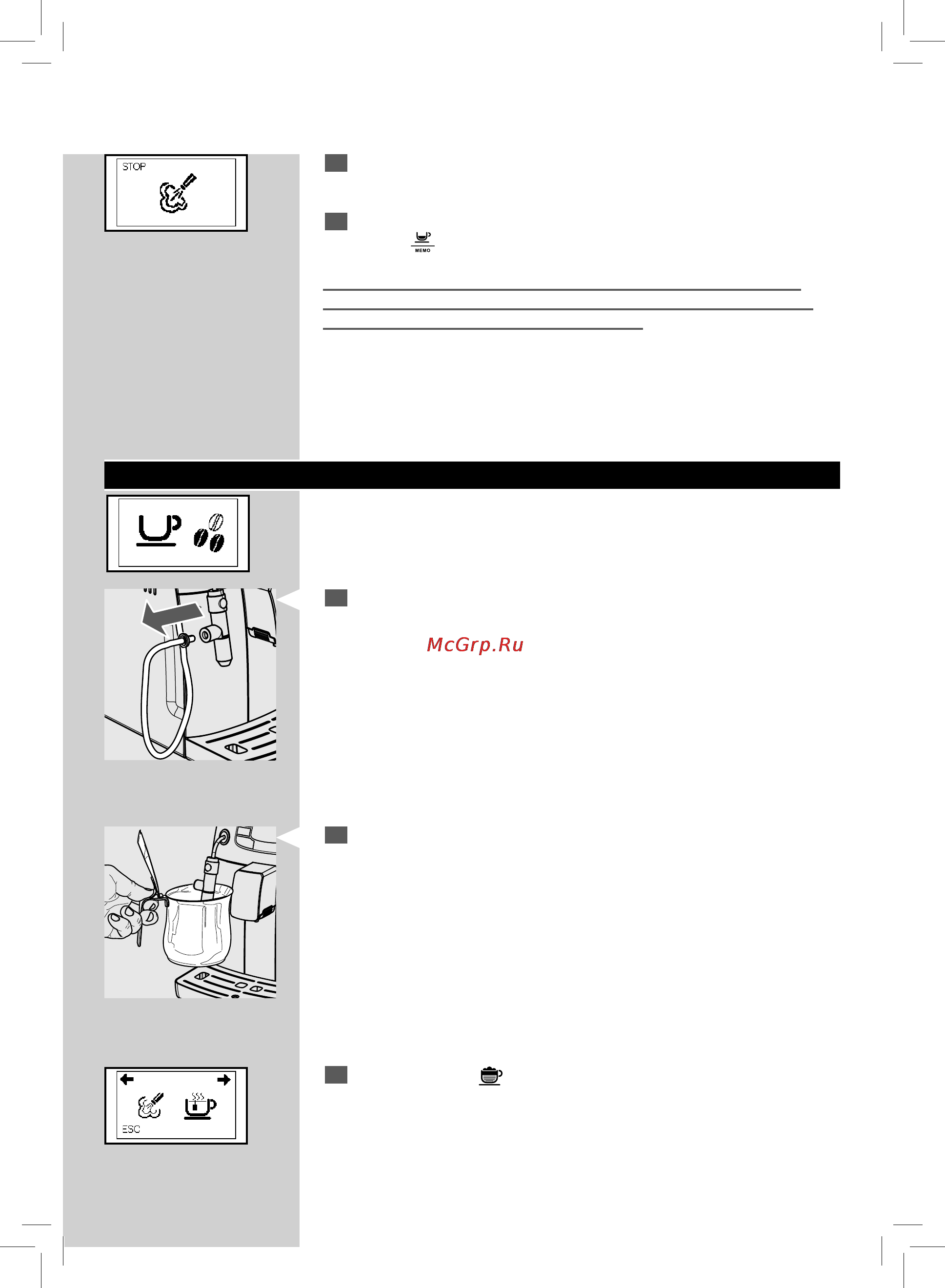 STOP

MEMO

McGrp.Ru

ESC