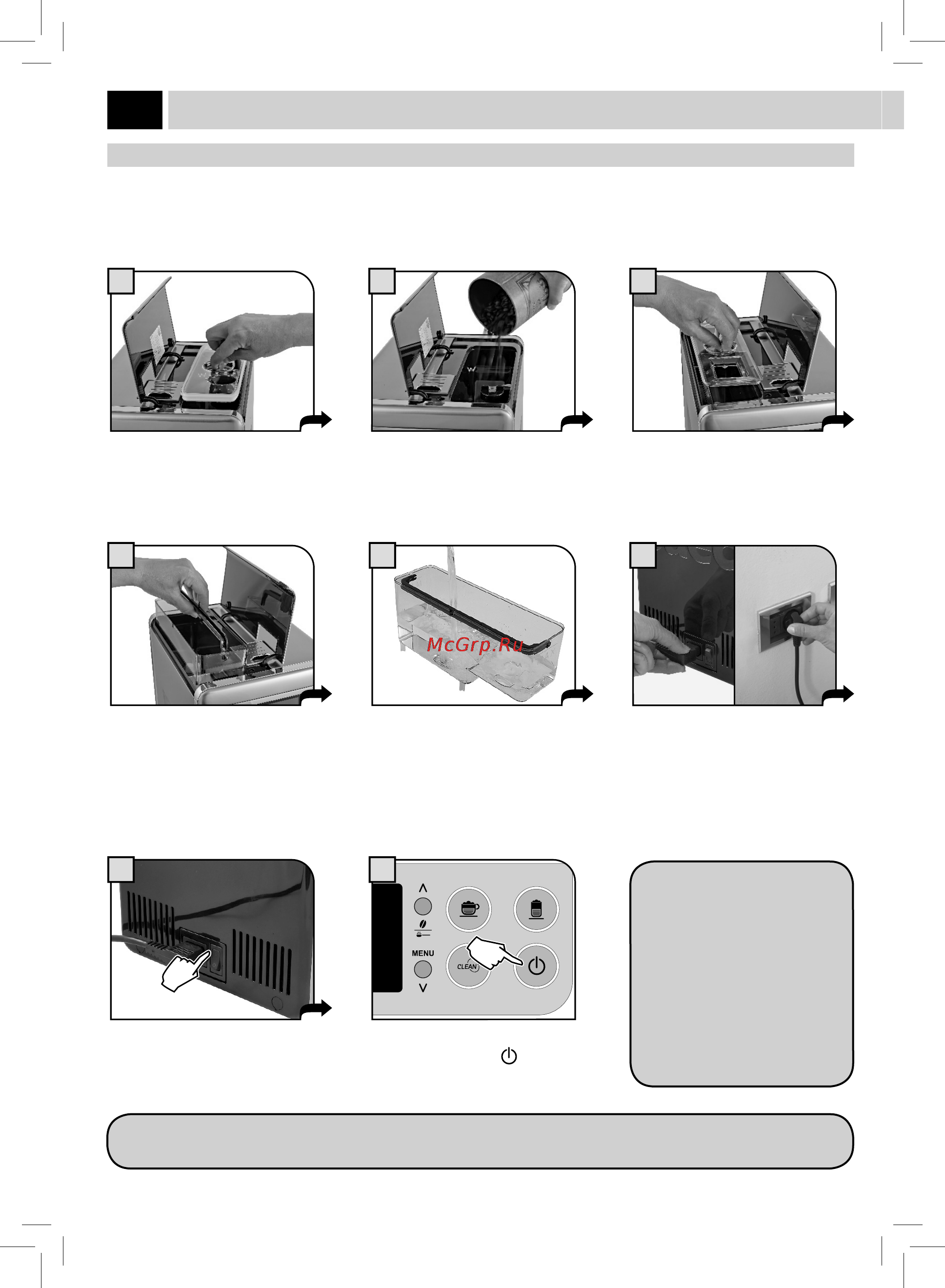 McGrp.Ru

MENU

CLEAN