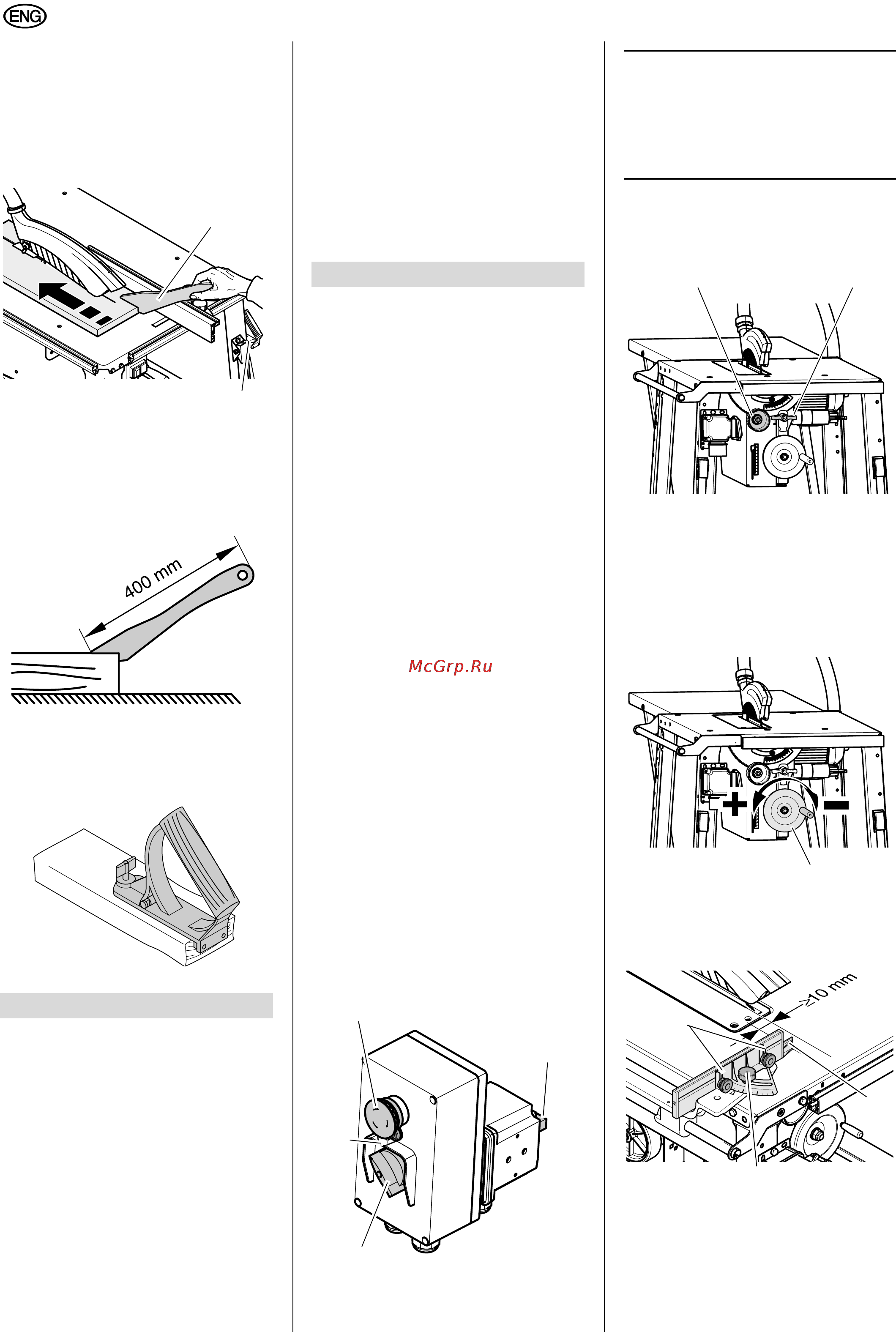 ENG

400 mm

McGrp.Ru

≥10 mm