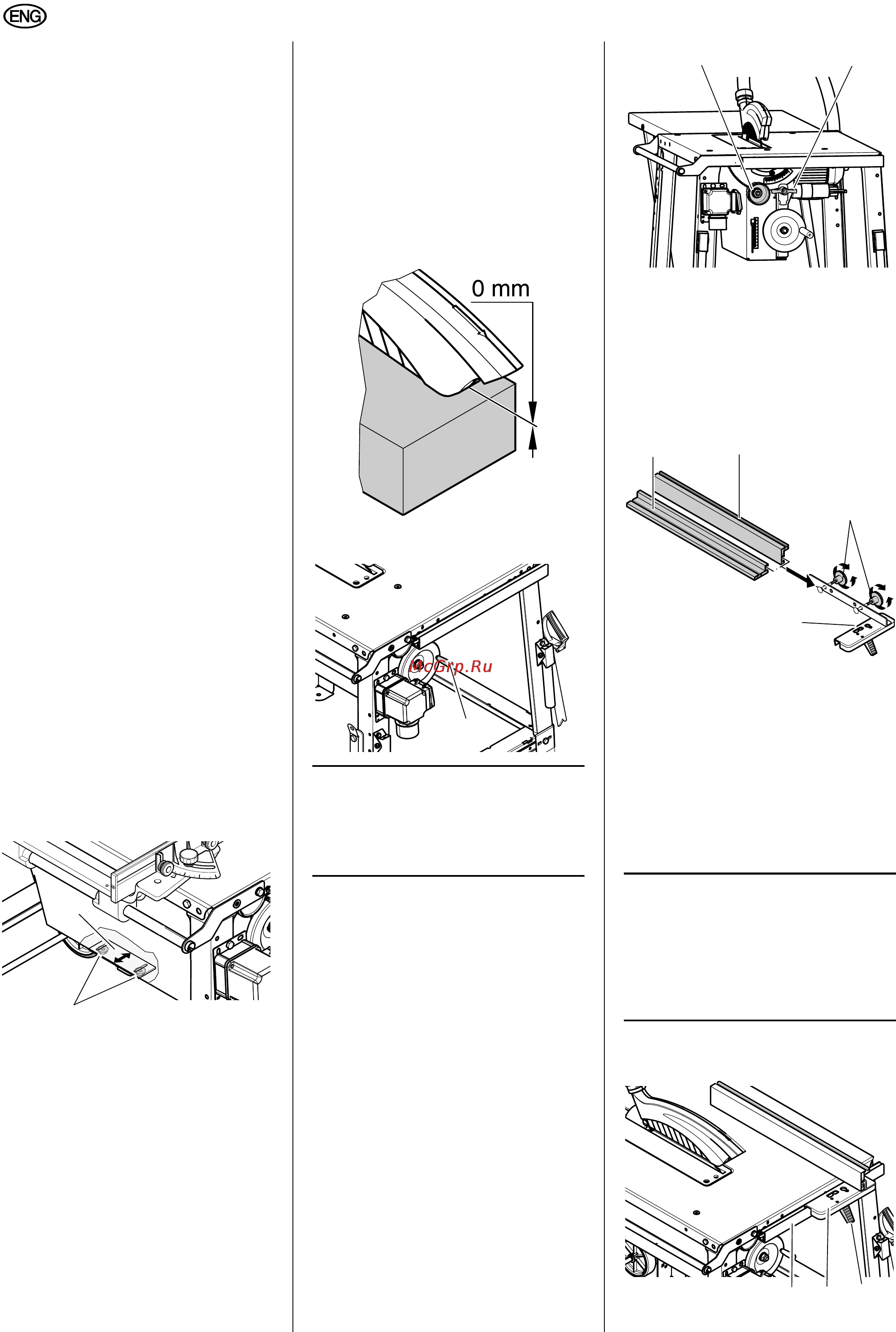 ENG

0 mm

McGrp.Ru